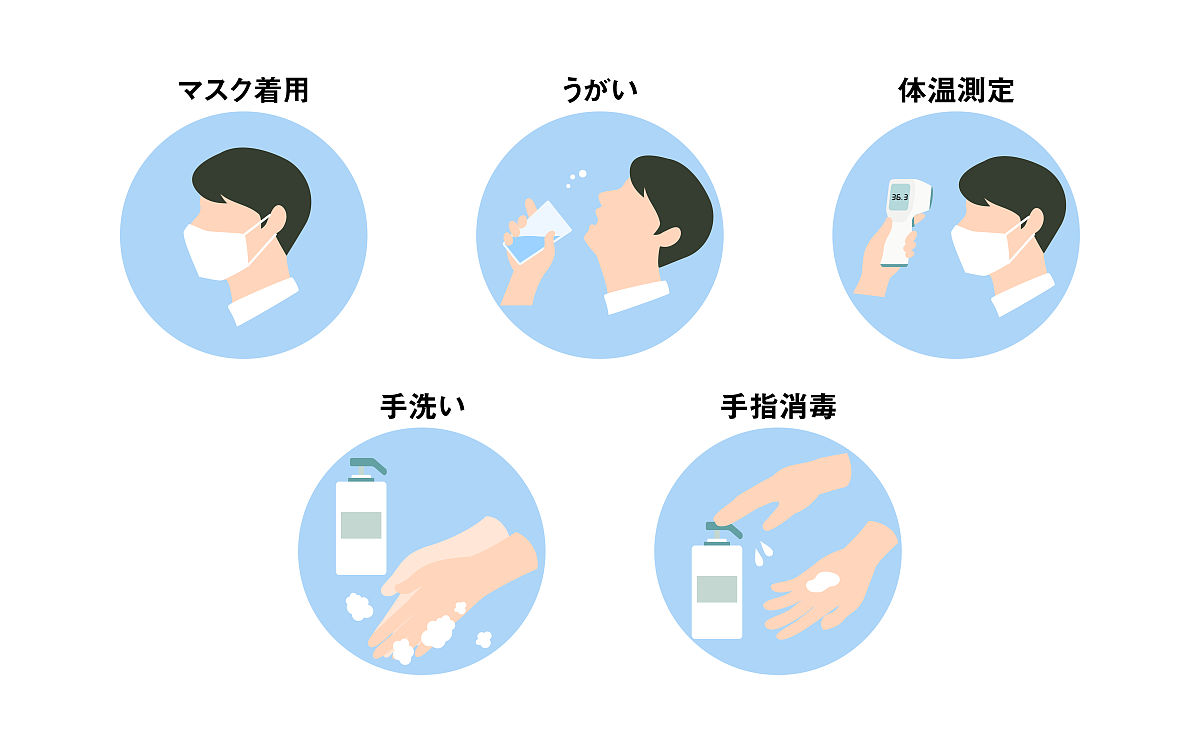 マスク着用

うがい

体温測定

36.3

手洗い

手指消毒