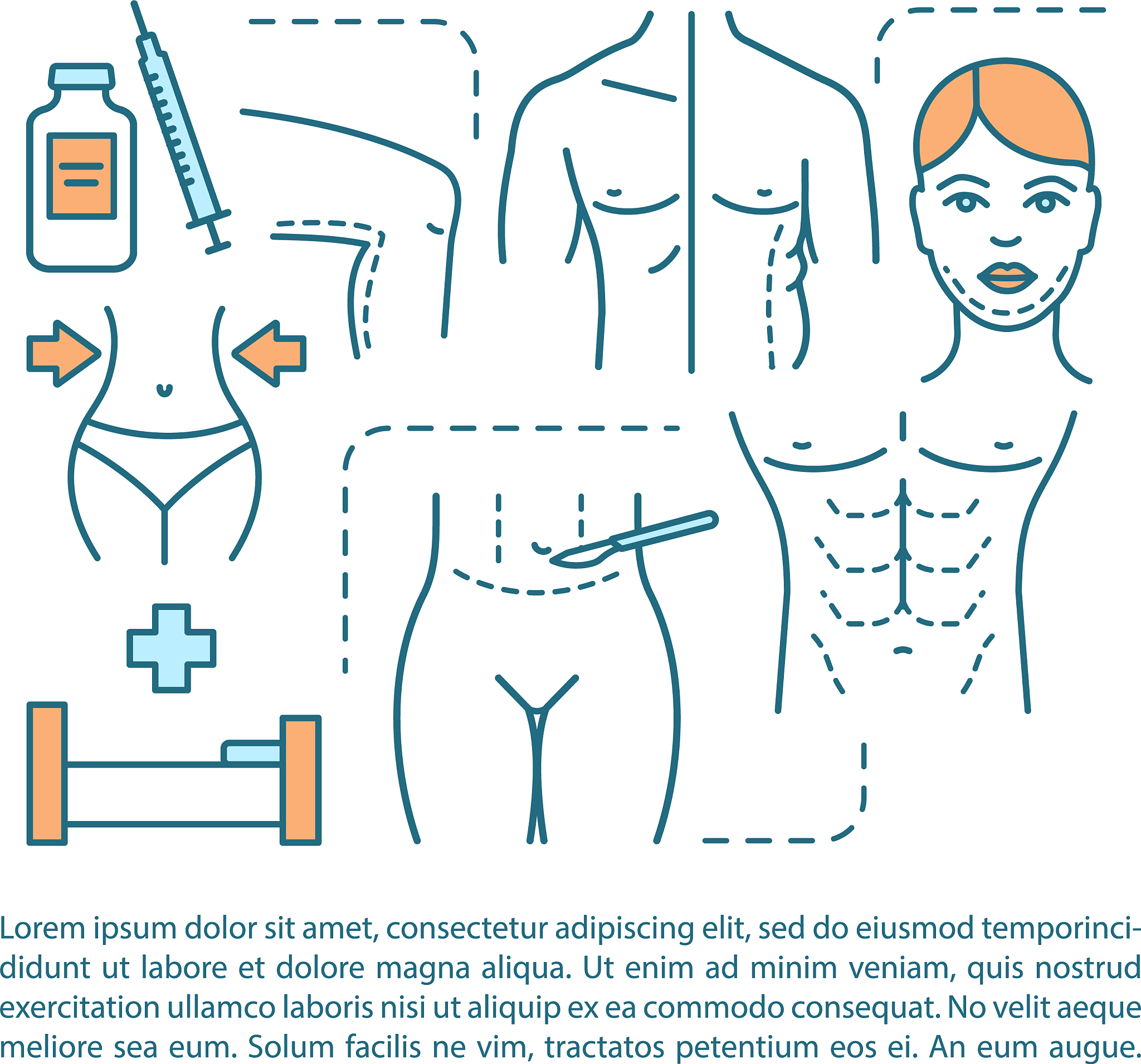 Lorem ipsum dolor sit amet, consectetur adipiscing elit, sed do eiusmod temporincididunt ut labore et dolore magna aliqua. Ut enim ad minim veniam, quis nostrud exercitation ullamco laboris nisi ut aliquip ex ea commodo consequat. No velit aeque meliore sea eum. Solum facilis ne vim, tractatos petentium eos ei. An eum augue.