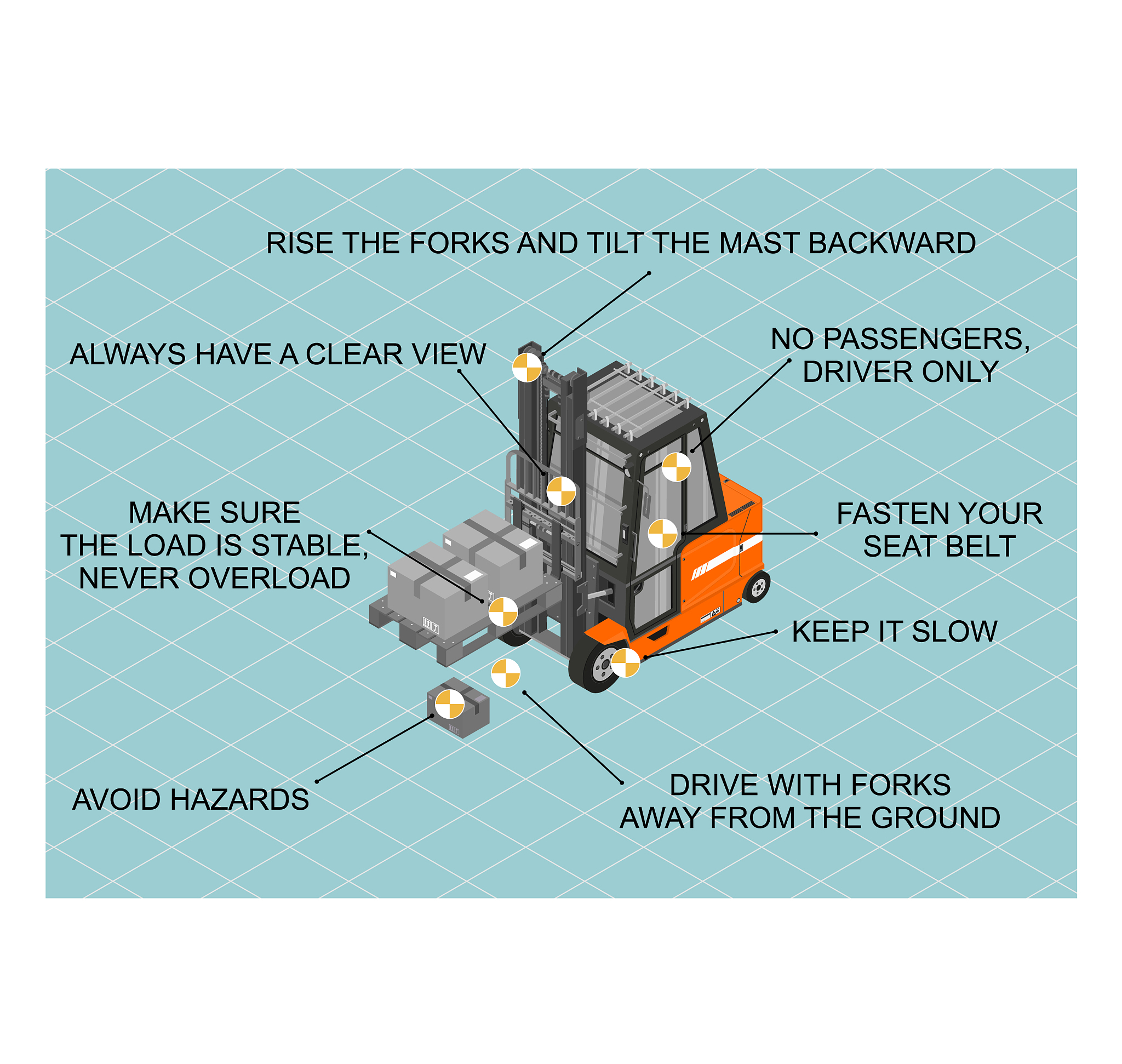 RISE THE FORKS AND TILT THE MAST BACKWARD

ALWAYS HAVE A CLEAR VIEW

NO PASSENGERS, DRIVER ONLY

MAKE SURE THE LOAD IS STABLE, NEVER OVERLOAD

FASTEN YOUR SEAT BELT

KEEP IT SLOW

AVOID HAZARDS

DRIVE WITH FORKS AWAY FROM THE GROUND