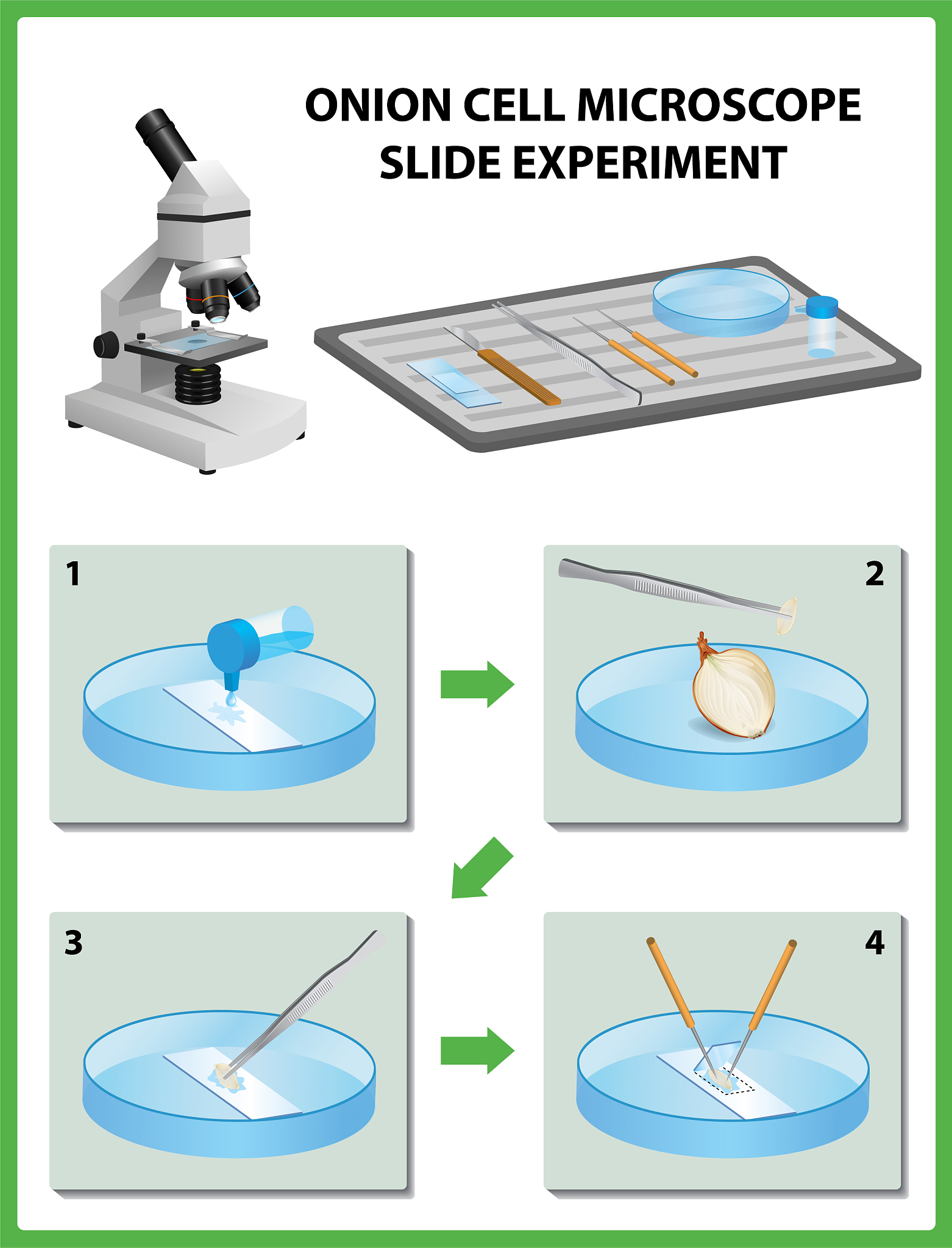 ONION CELL MICROSCOPE SLIDE EXPERIMENT

1

2

3

4