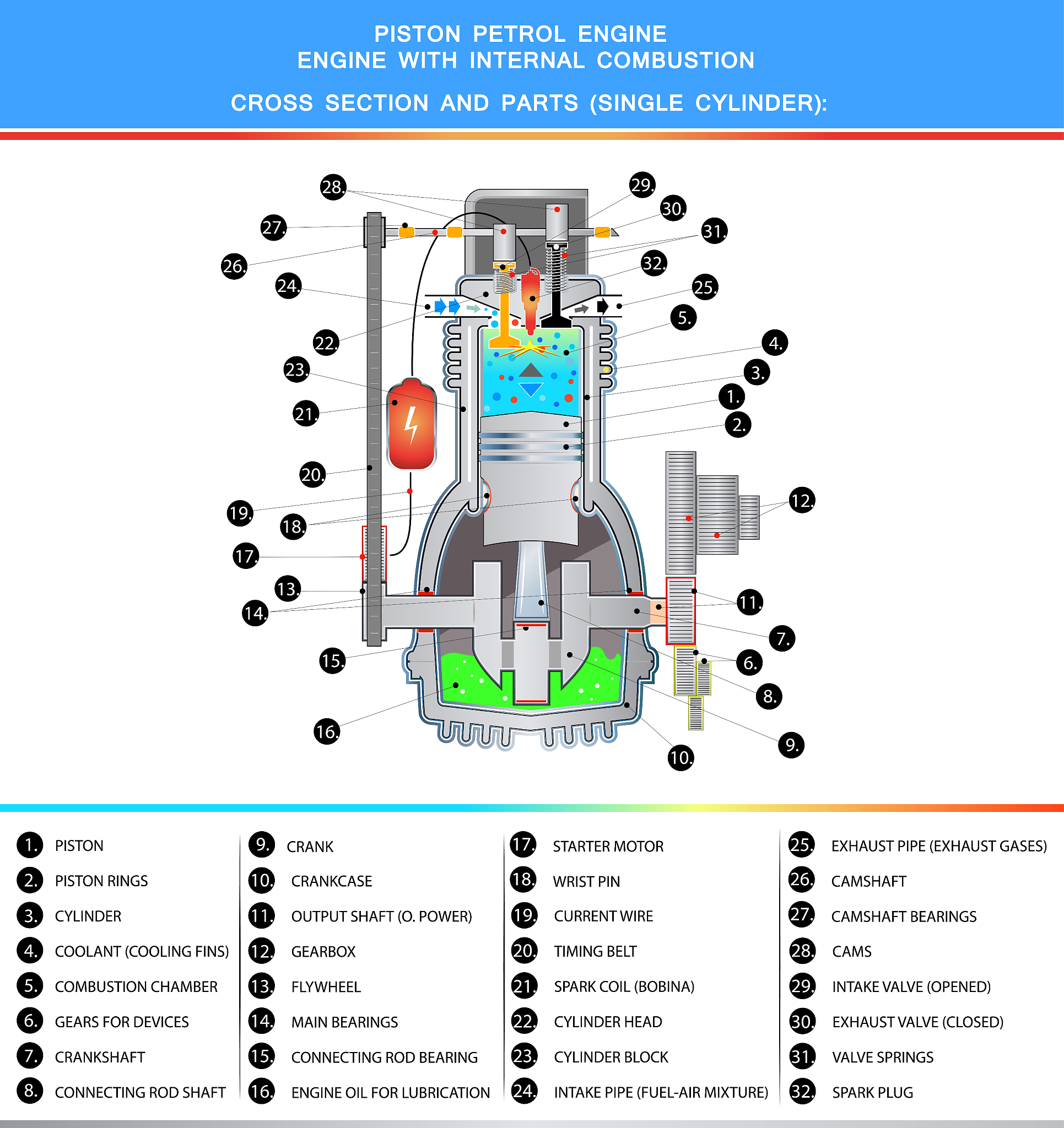 PISTON PETROL ENGINE
ENGINE WITH INTERNAL COMBUSTION

CROSS SECTION AND PARTS (SINGLE CYLINDER):

28. 29. 30. 27. 31. 26. 32. 24. 25. 5. 22. 4. 23. 3. 1. 21. 2. 20. 12. 19. 18. 17. 13. 11. 14. 7. 15. 6. 8. 16. 9. 10.

1. PISTON
2. PISTON RINGS
3. CYLINDER
4. COOLANT (COOLING FINS)
5. COMBUSTION CHAMBER
6. GEARS FOR DEVICES
7. CRANKSHAFT
8. CONNECTING ROD SHAFT

9. CRANK
10. CRANKCASE
11. OUTPUT SHAFT (O. POWER)
12. GEARBOX
13. FLYWHEEL
14. MAIN BEARINGS
15. CONNECTING ROD BEARING
16. ENGINE OIL FOR LUBRICATION

17. STARTER MOTOR
18. WRIST PIN
19. CURRENT WIRE
20. TIMING BELT
21. SPARK COIL (BOBINA)
22. CYLINDER HEAD
23. CYLINDER BLOCK
24. INTAKE PIPE (FUEL-AIR MIXTURE)

25. EXHAUST PIPE (EXHAUST GASES)
26. CAMSHAFT
27. CAMSHAFT BEARINGS
28. CAMS
29. INTAKE VALVE (OPENED)
30. EXHAUST VALVE (CLOSED)
31. VALVE SPRINGS
32. SPARK PLUG