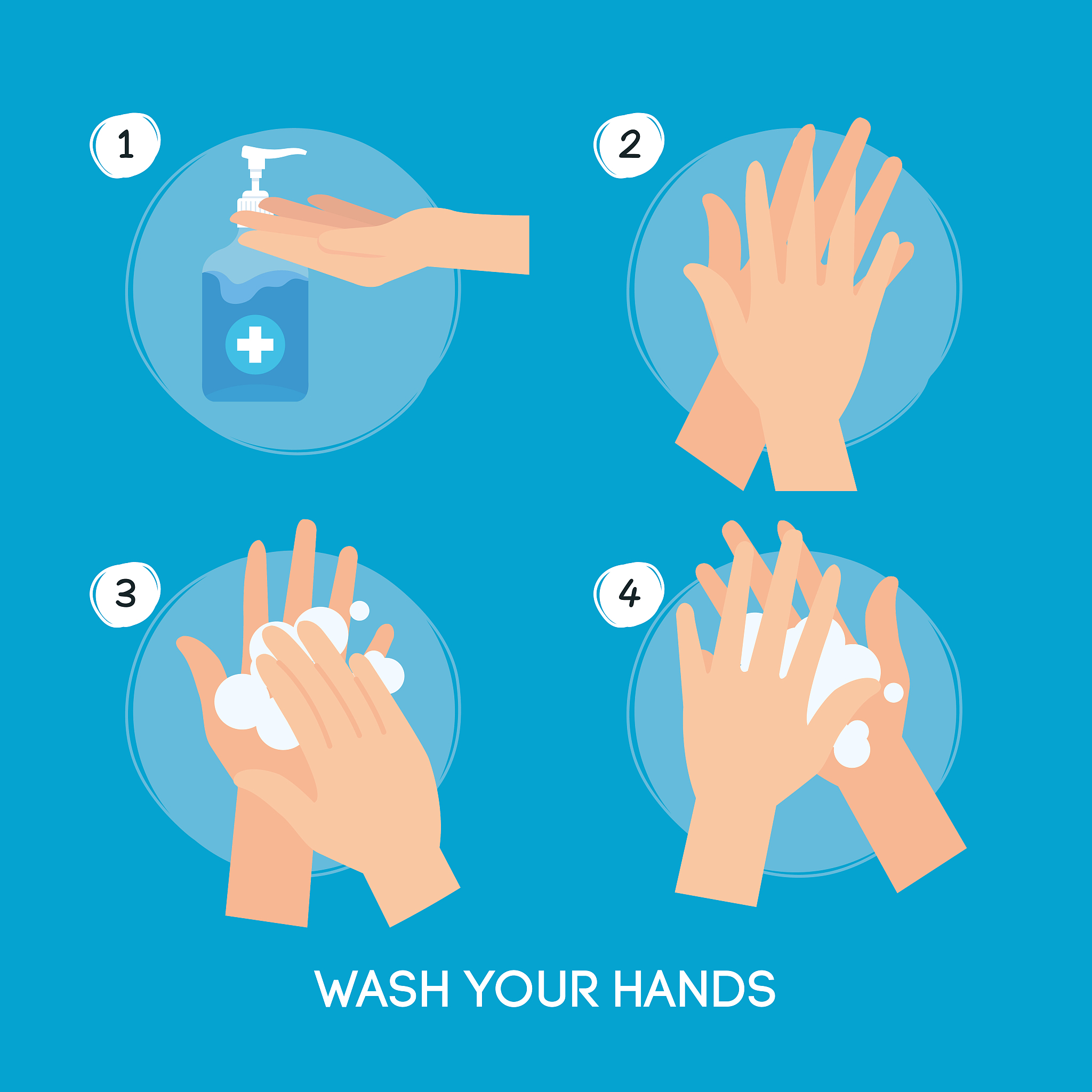 1

2

3

4

WASH YOUR HANDS