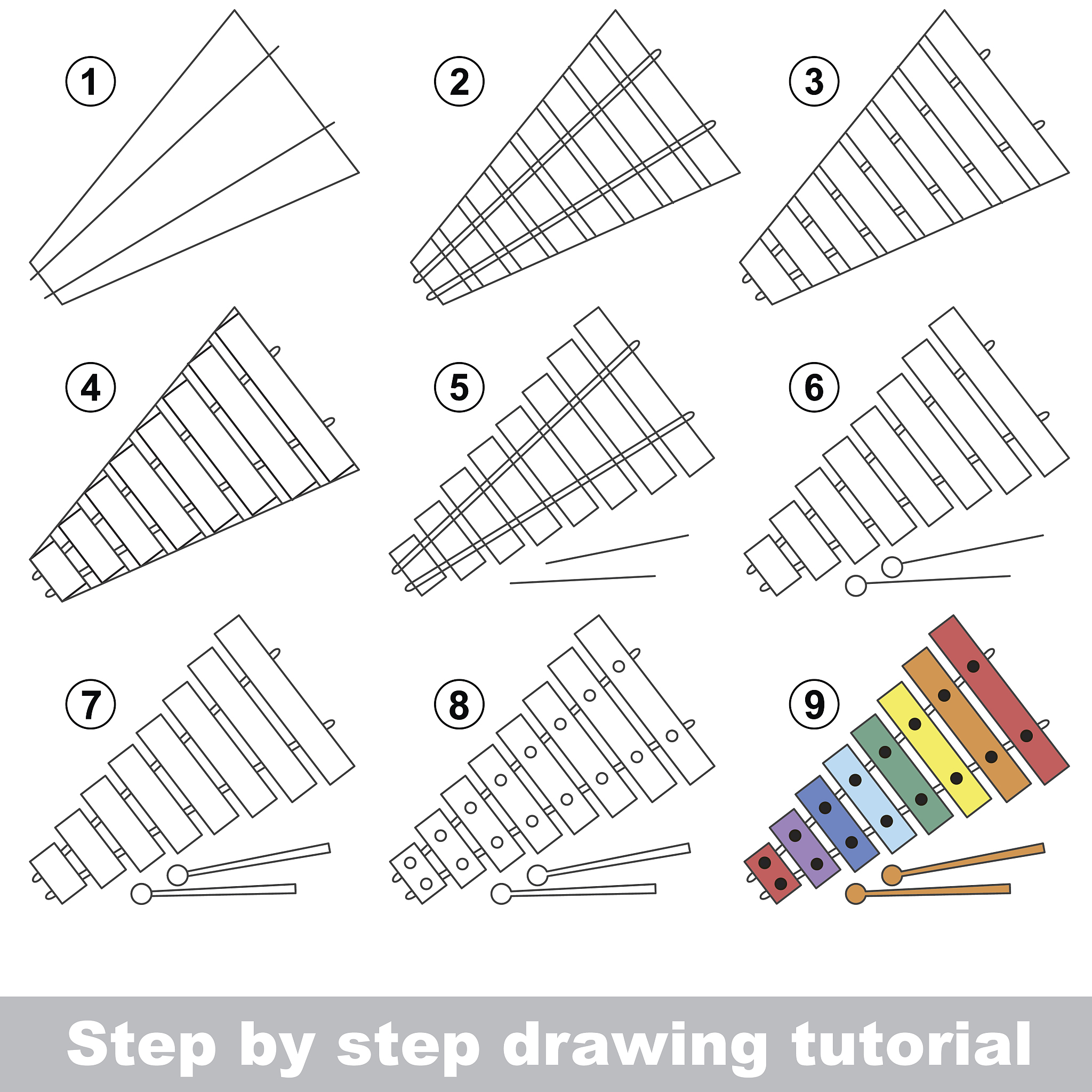 1
2
3
4
5
6
7
8
9

Step by step drawing tutorial