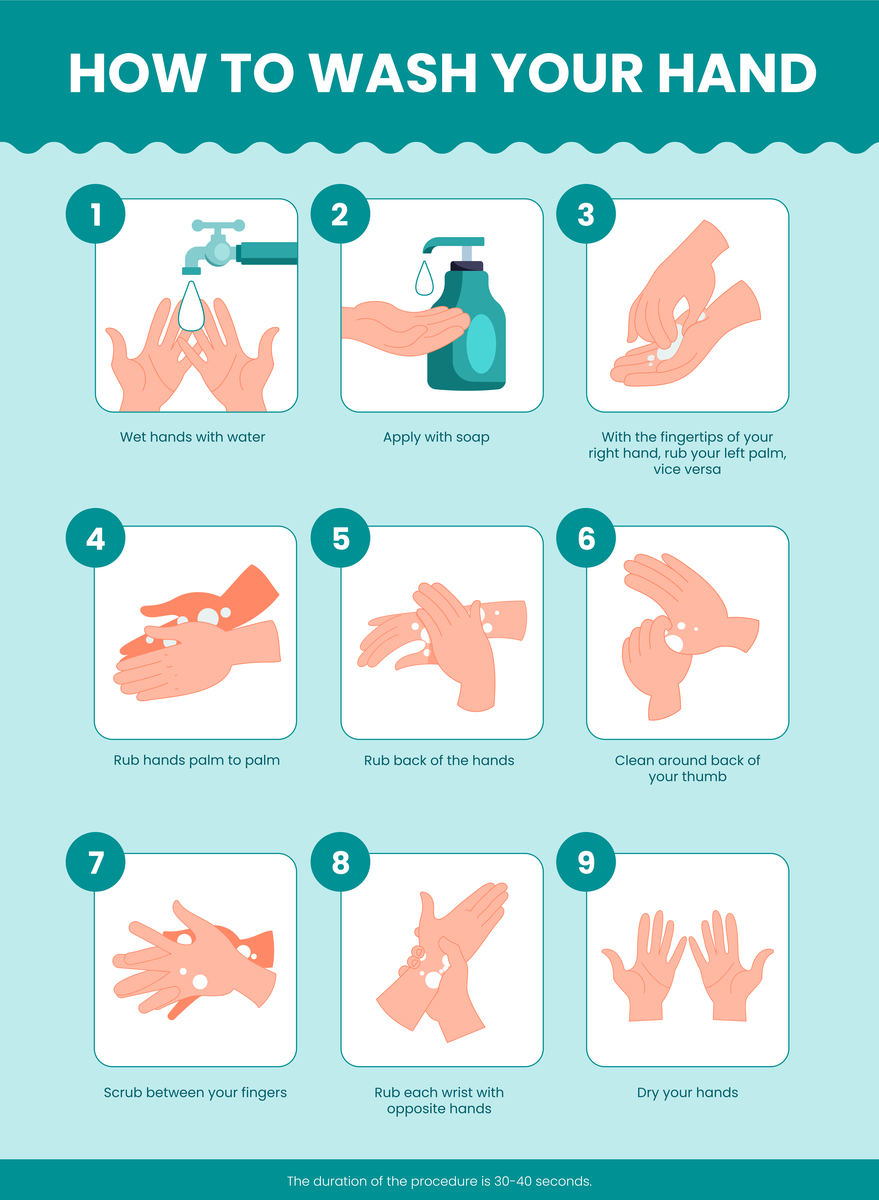 HOW TO WASH YOUR HAND

1
Wet hands with water

2
Apply with soap

3
With the fingertips of your right hand, rub your left palm, vice versa

4
Rub hands palm to palm

5
Rub back of the hands

6
Clean around back of your thumb

7
Scrub between your fingers

8
Rub each wrist with opposite hands

9
Dry your hands

The duration of the procedure is 30-40 seconds.