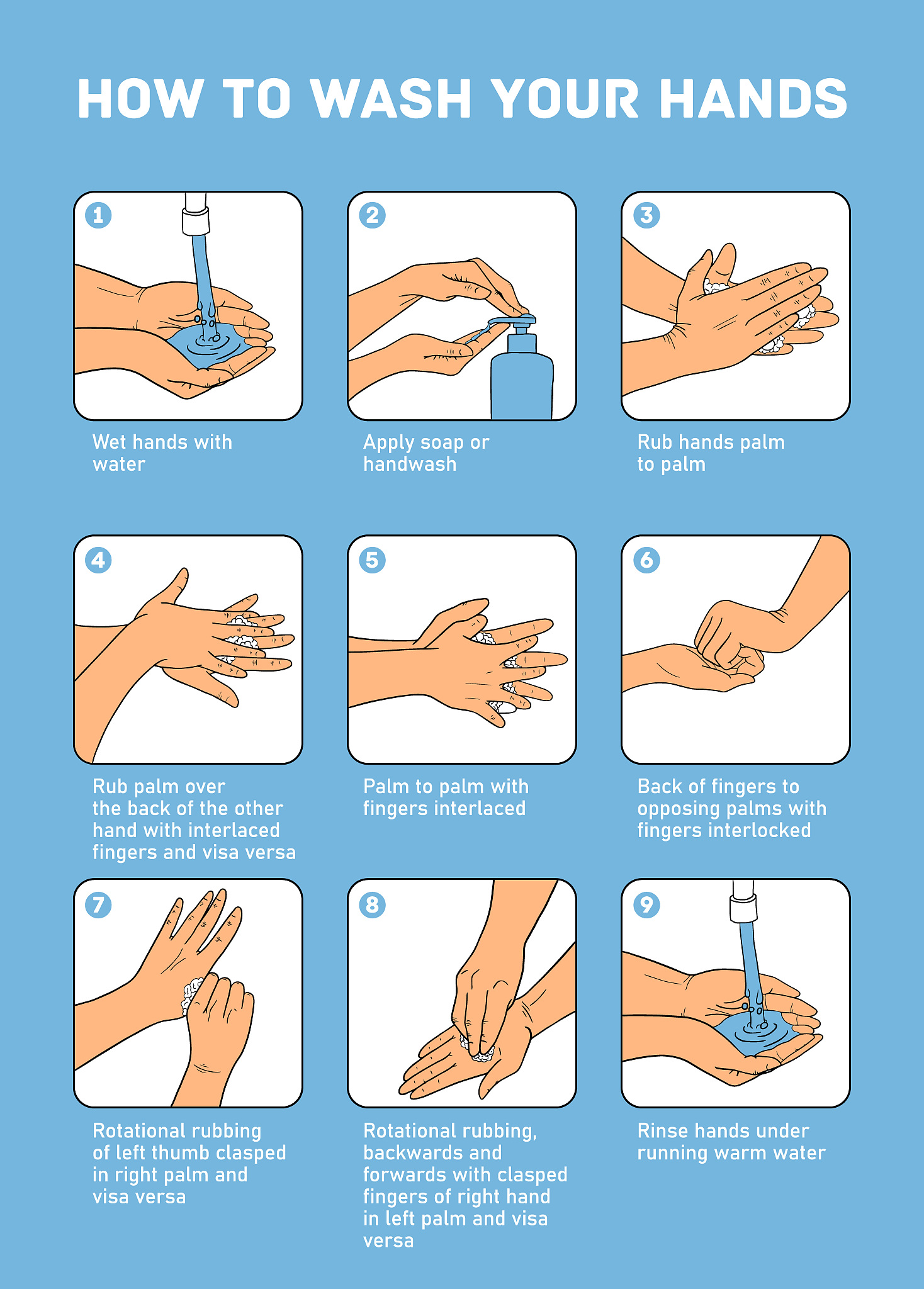 HOW TO WASH YOUR HANDS

1
Wet hands with water

2
Apply soap or handwash

3
Rub hands palm to palm

4
Rub palm over the back of the other hand with interlaced fingers and visa versa

5
Palm to palm with fingers interlaced

6
Back of fingers to opposing palms with fingers interlocked

7
Rotational rubbing of left thumb clasped in right palm and visa versa

8
Rotational rubbing, backwards and forwards with clasped fingers of right hand in left palm and visa versa

9
Rinse hands under running warm water