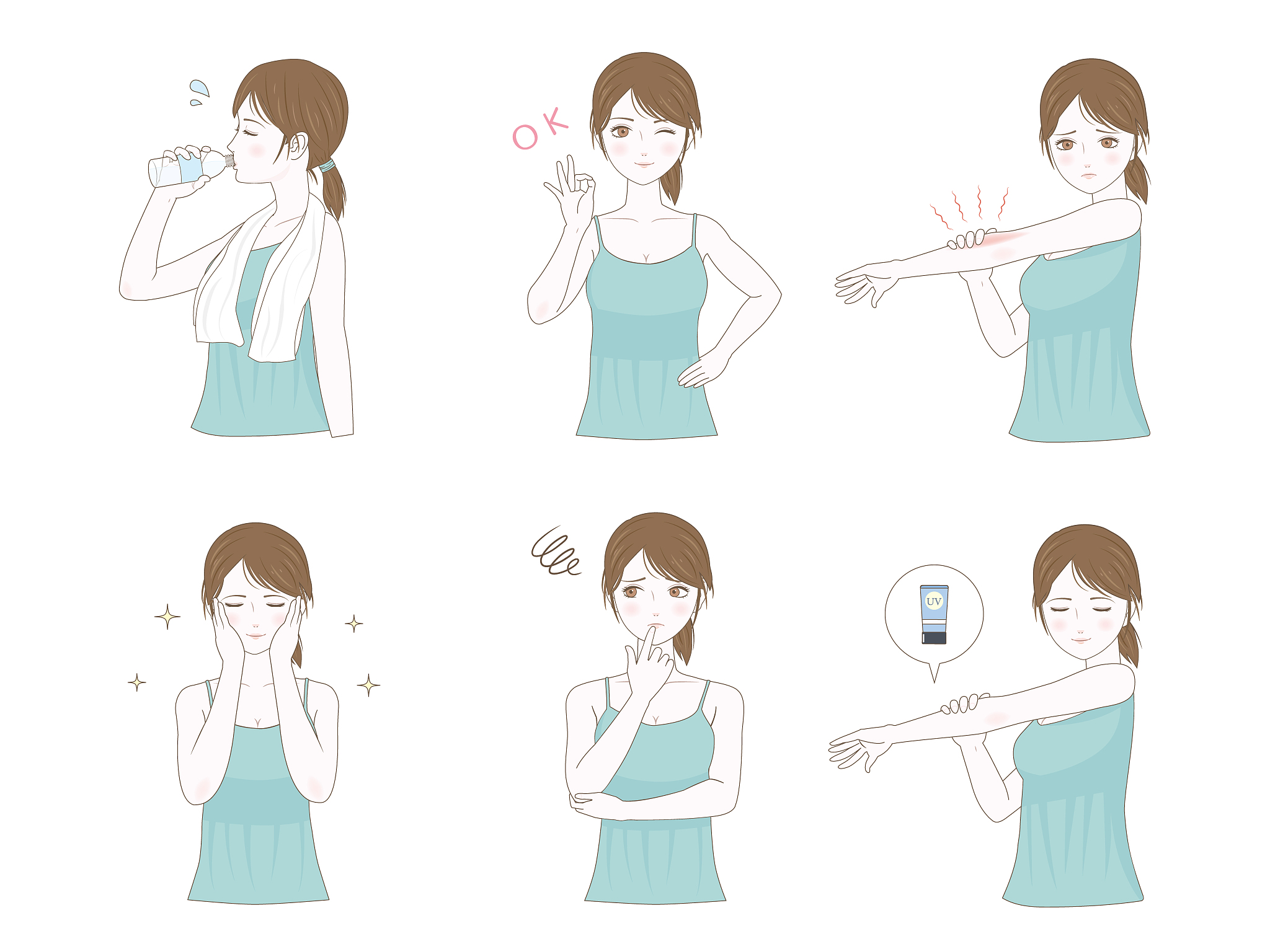 OK

UV