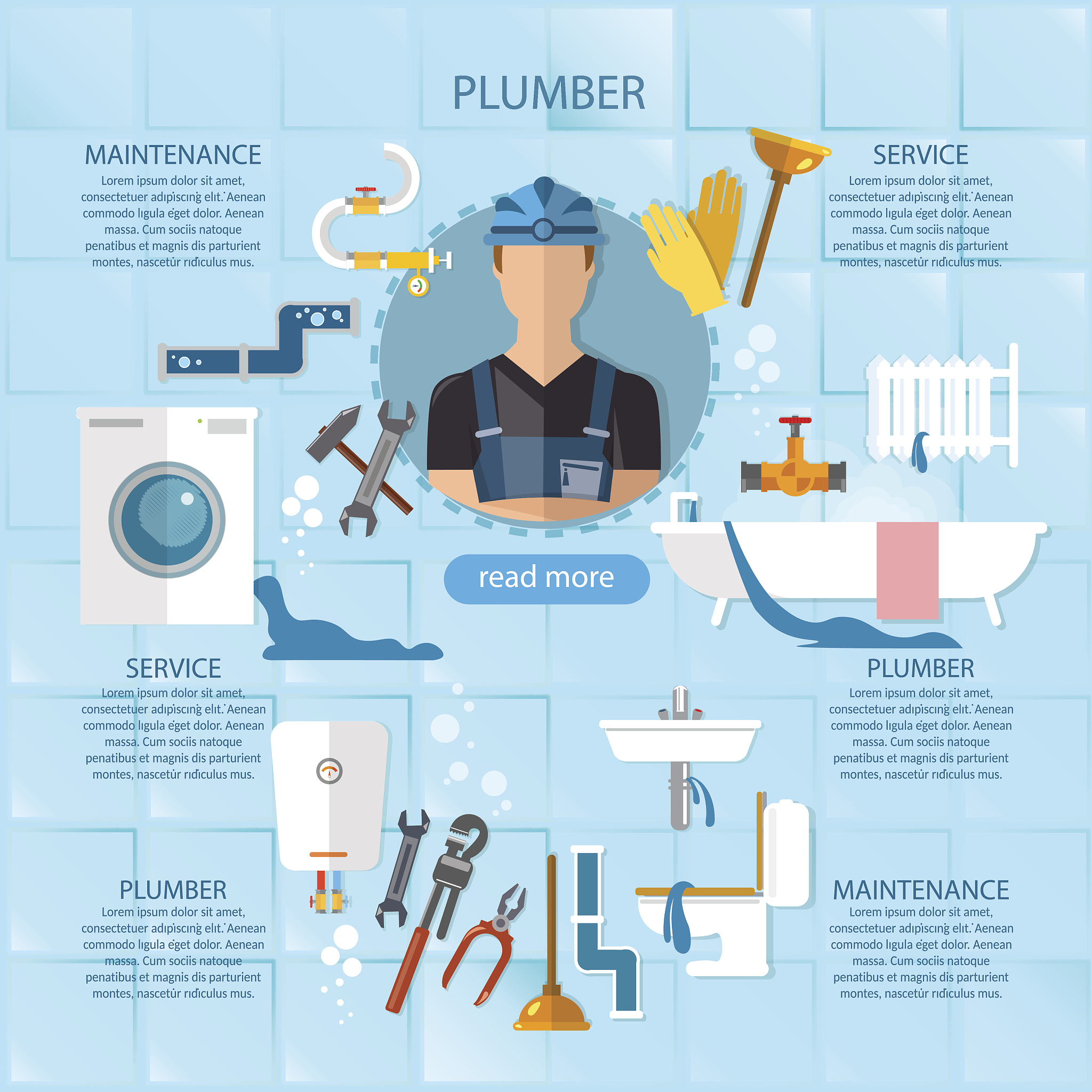 PLUMBER

MAINTENANCE
Lorem ipsum dolor sit amet, consectetuer adipiscing elit. Aenean commodo ligula eget dolor. Aenean massa. Cum sociis natoque penatibus et magnis dis parturient montes, nascetur ridiculus mus.

SERVICE
Lorem ipsum dolor sit amet, consectetuer adipiscing elit. Aenean commodo ligula eget dolor. Aenean massa. Cum sociis natoque penatibus et magnis dis parturient montes, nascetur ridiculus mus.

read more

SERVICE
Lorem ipsum dolor sit amet, consectetuer adipiscing elit. Aenean commodo ligula eget dolor. Aenean massa. Cum sociis natoque penatibus et magnis dis parturient montes, nascetur ridiculus mus.

PLUMBER
Lorem ipsum dolor sit amet, consectetuer adipiscing elit. Aenean commodo ligula eget dolor. Aenean massa. Cum sociis natoque penatibus et magnis dis parturient montes, nascetur ridiculus mus.

PLUMBER
Lorem ipsum dolor sit amet, consectetuer adipiscing elit. Aenean commodo ligula eget dolor. Aenean massa. Cum sociis natoque penatibus et magnis dis parturient montes, nascetur ridiculus mus.

MAINTENANCE
Lorem ipsum dolor sit amet, consectetuer adipiscing elit. Aenean commodo ligula eget dolor. Aenean massa. Cum sociis natoque penatibus et magnis dis parturient montes, nascetur ridiculus mus.