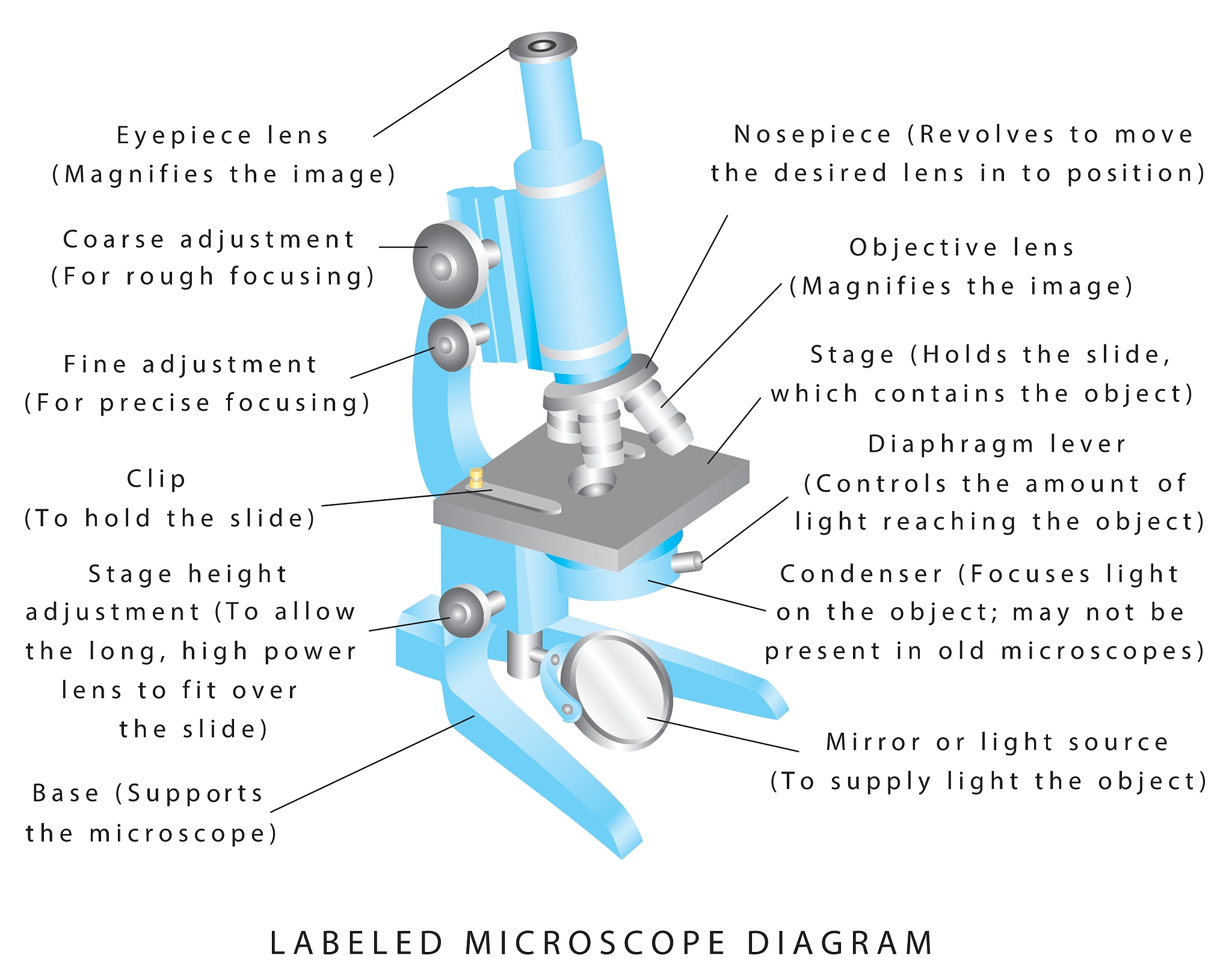 Eyepiece lens
(Magnifies the image)

Coarse adjustment
(For rough focusing)

Fine adjustment
(For precise focusing)

Clip
(To hold the slide)

Stage height adjustment (To allow the long, high power lens to fit over the slide)

Base (Supports the microscope)

Nosepiece (Revolves to move the desired lens in to position)

Objective lens
(Magnifies the image)

Stage (Holds the slide, which contains the object)

Diaphragm lever
(Controls the amount of light reaching the object)

Condenser (Focuses light on the object; may not be present in old microscopes)

Mirror or light source
(To supply light the object)

LABELED MICROSCOPE DIAGRAM