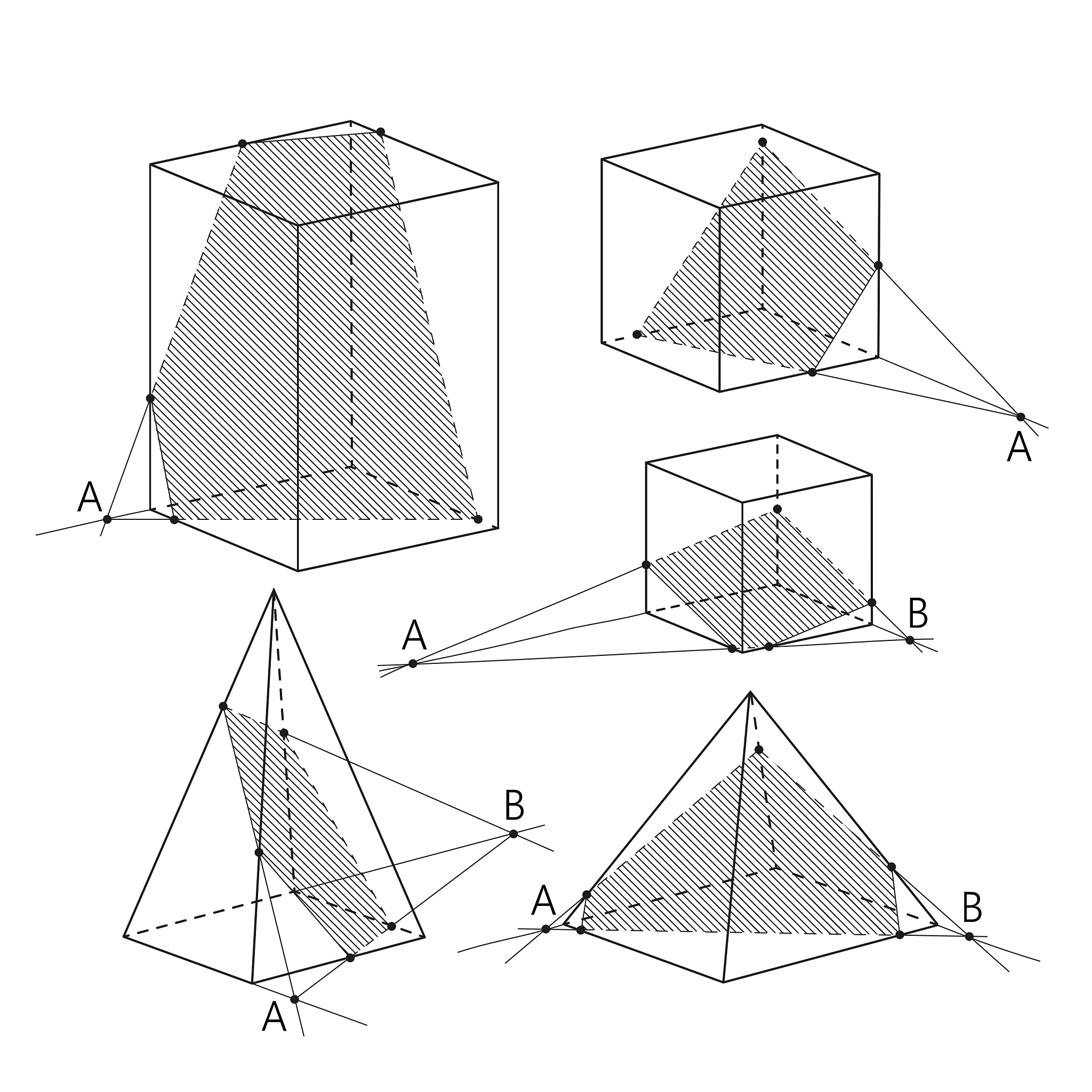 A

A

A

B

B

A

A

B