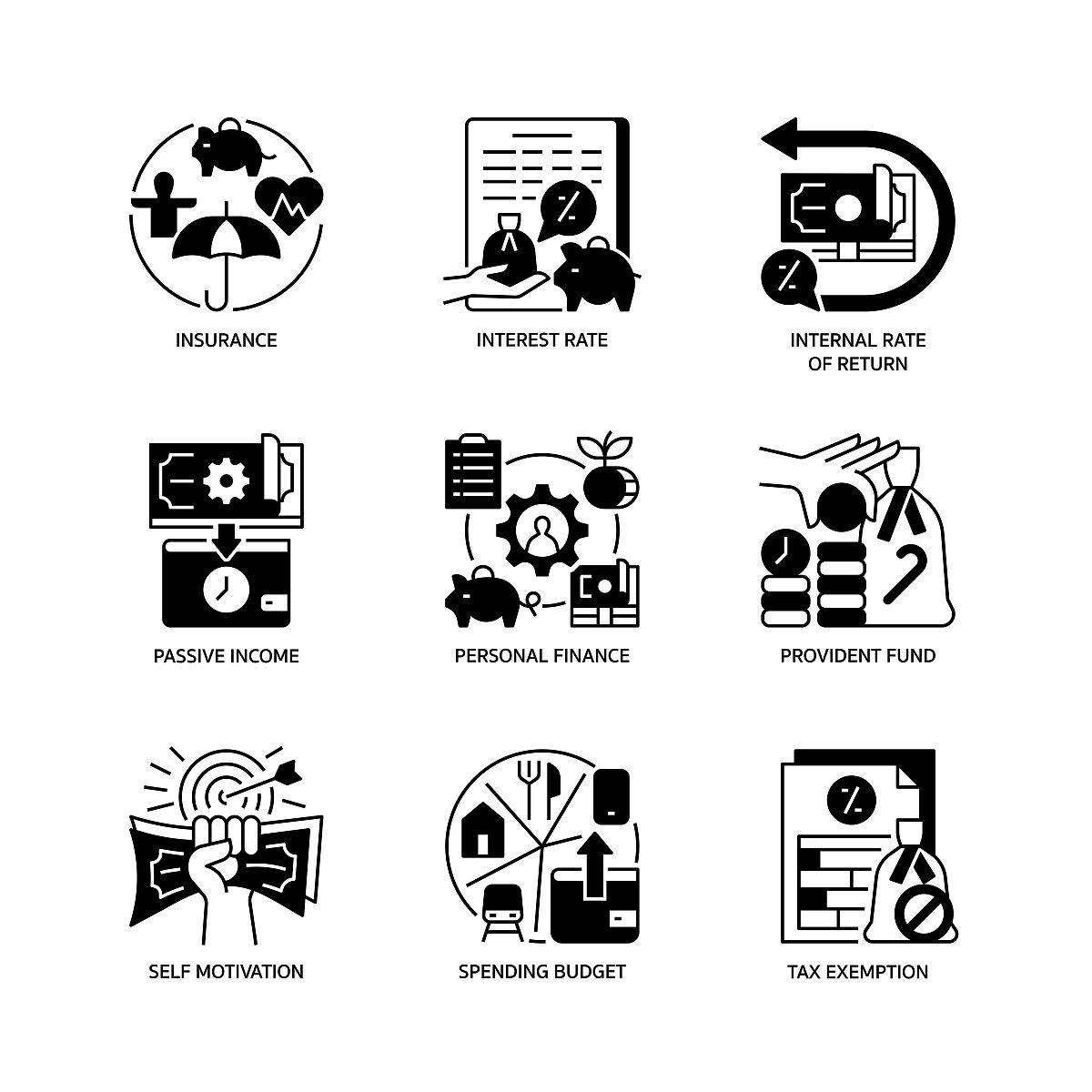 INSURANCE

INTEREST RATE

INTERNAL RATE OF RETURN

PASSIVE INCOME

PERSONAL FINANCE

PROVIDENT FUND

SELF MOTIVATION

SPENDING BUDGET

TAX EXEMPTION