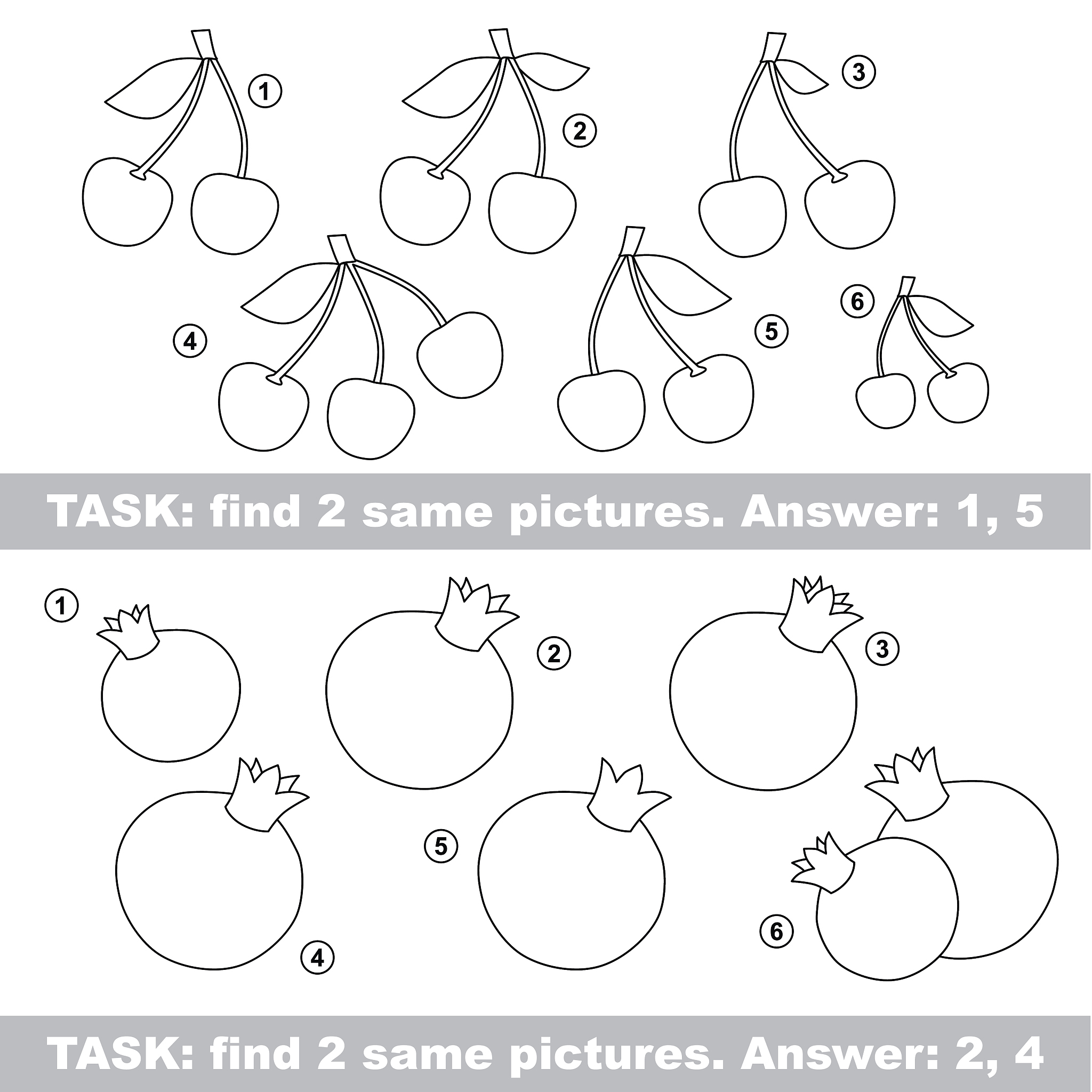 1 2 3 4 5 6

TASK: find 2 same pictures. Answer: 1, 5

1 2 3 4 5 6

TASK: find 2 same pictures. Answer: 2, 4