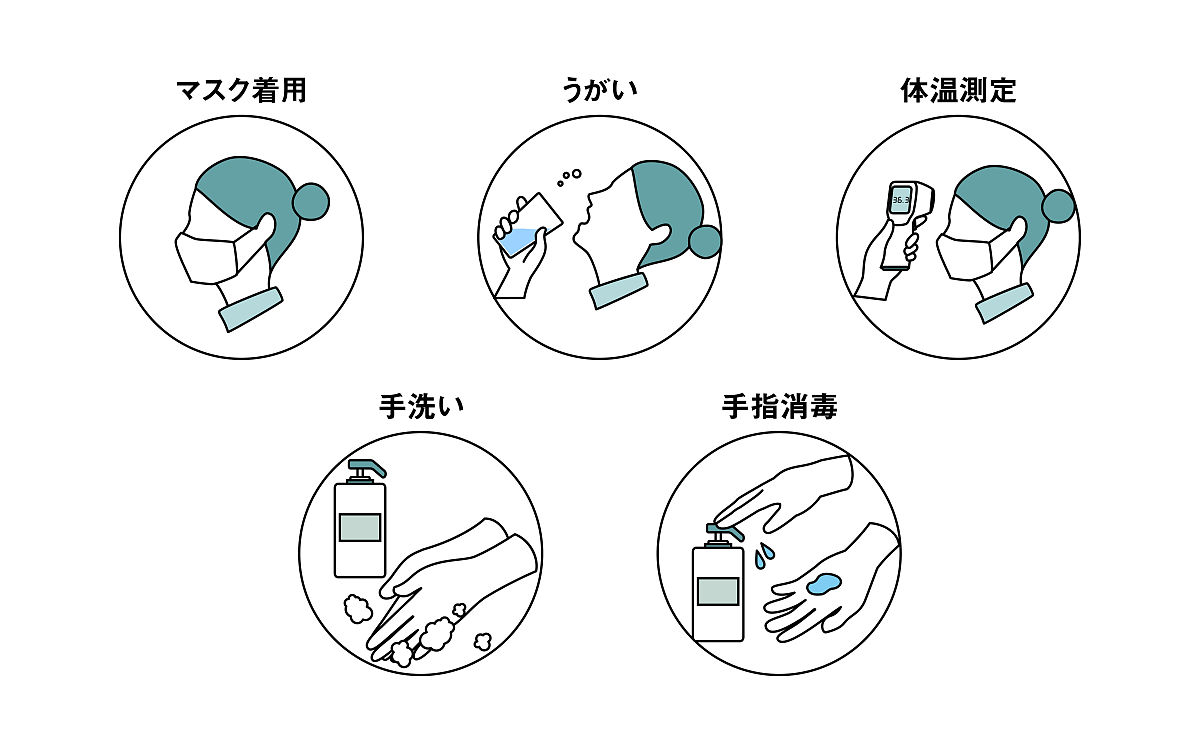 マスク着用

うがい

体温測定

36.3

手洗い

手指消毒