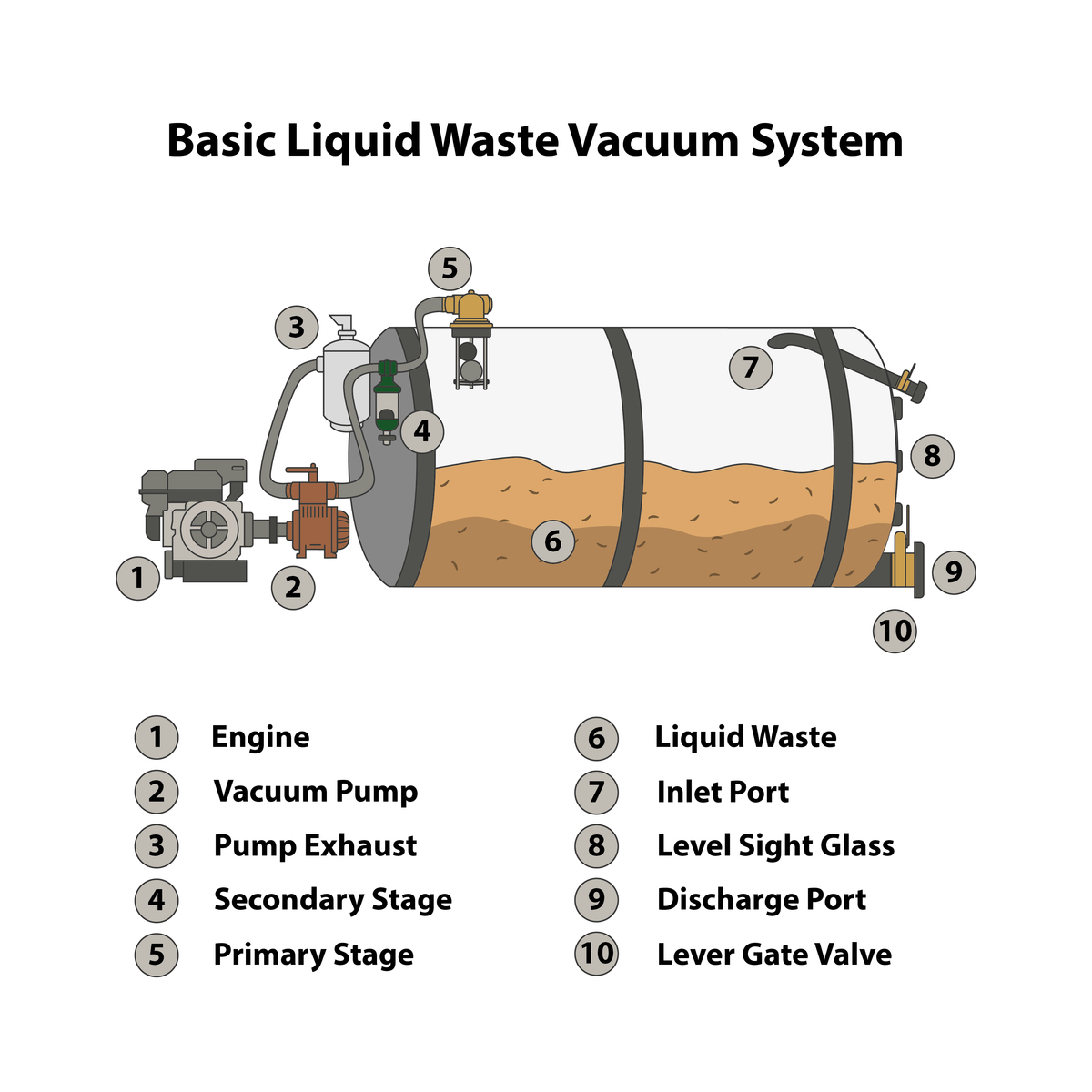 Basic Liquid Waste Vacuum System

5
3
7
4
8
6
1
2
9
10

1 Engine
2 Vacuum Pump
3 Pump Exhaust
4 Secondary Stage
5 Primary Stage

6 Liquid Waste
7 Inlet Port
8 Level Sight Glass
9 Discharge Port
10 Lever Gate Valve