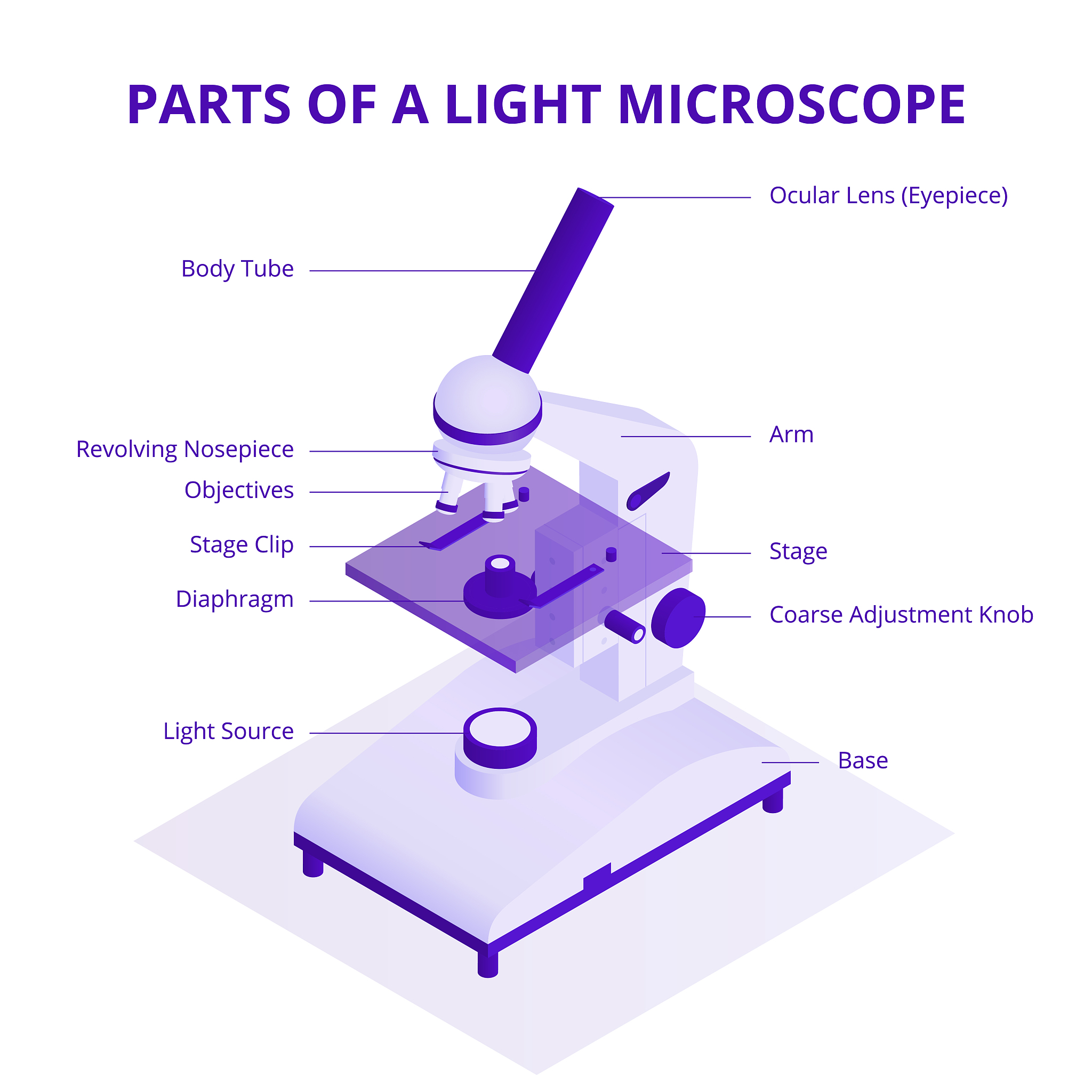 PARTS OF A LIGHT MICROSCOPE

Ocular Lens (Eyepiece)

Body Tube

Arm

Revolving Nosepiece

Objectives

Stage Clip

Stage

Diaphragm

Coarse Adjustment Knob

Light Source

Base