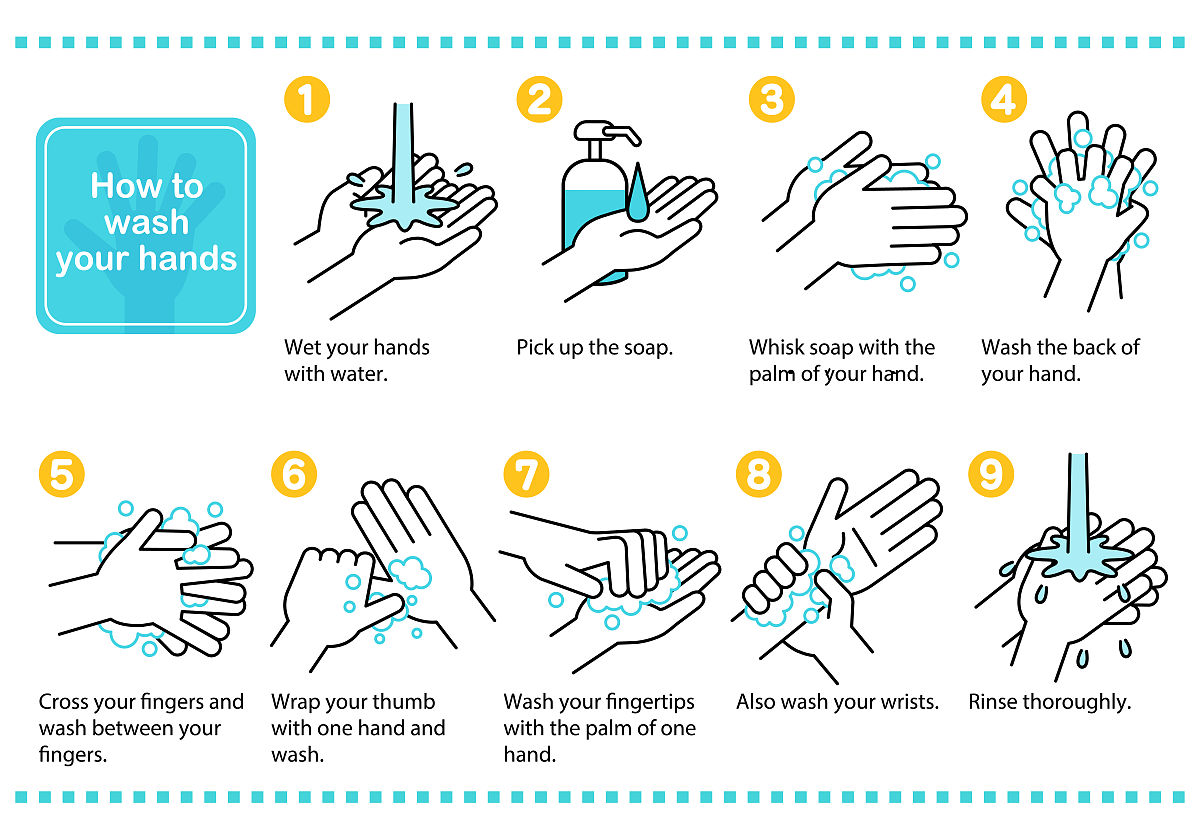 How to wash your hands

1
Wet your hands with water.

2
Pick up the soap.

3
Whisk soap with the palm of your hand.

4
Wash the back of your hand.

5
Cross your fingers and wash between your fingers.

6
Wrap your thumb with one hand and wash.

7
Wash your fingertips with the palm of one hand.

8
Also wash your wrists.

9
Rinse thoroughly.