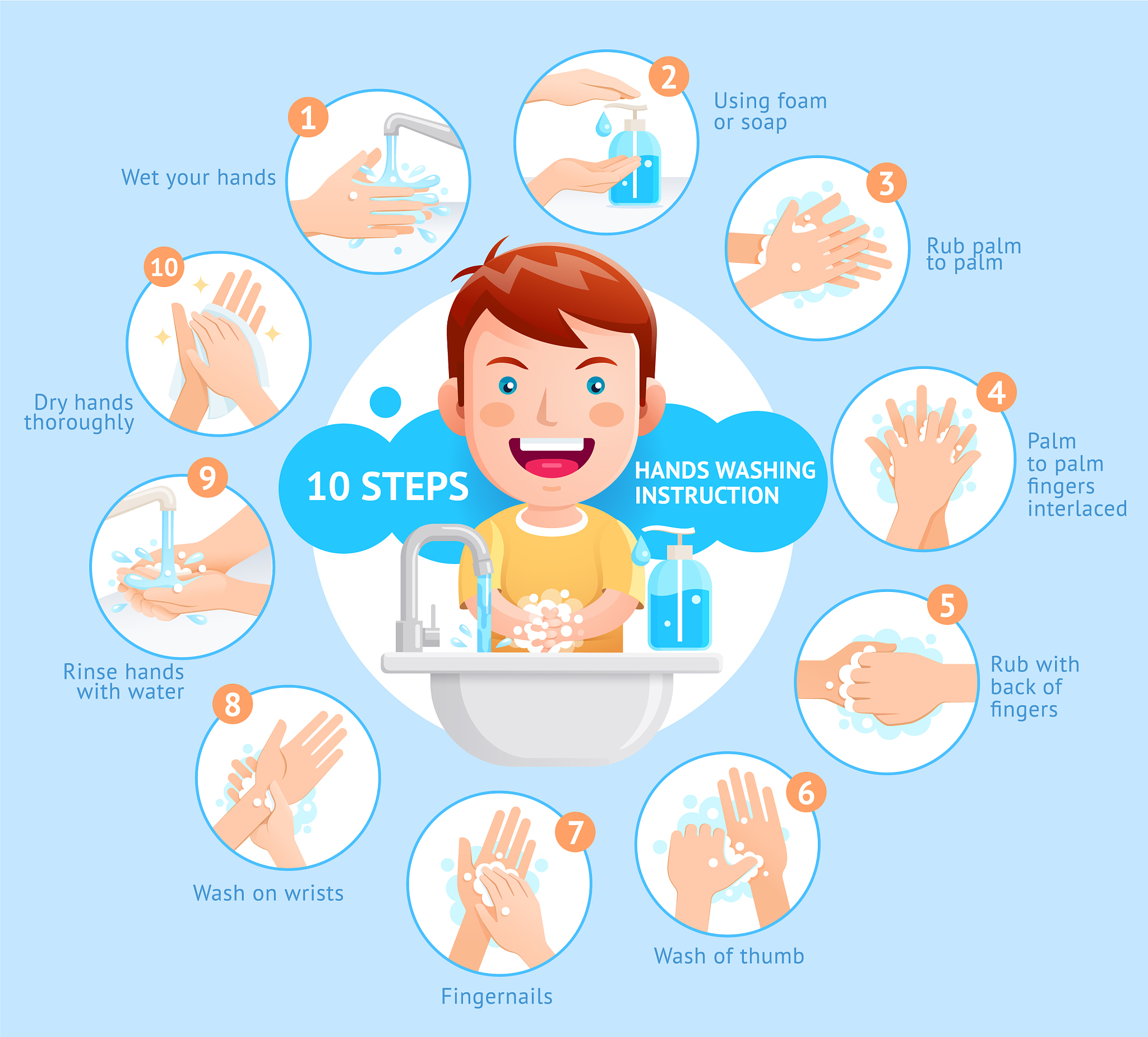 10 STEPS

HANDS WASHING INSTRUCTION

1
Wet your hands

2
Using foam or soap

3
Rub palm to palm

4
Palm to palm fingers interlaced

5
Rub with back of fingers

6
Wash of thumb

7
Fingernails

8
Wash on wrists

9
Rinse hands with water

10
Dry hands thoroughly