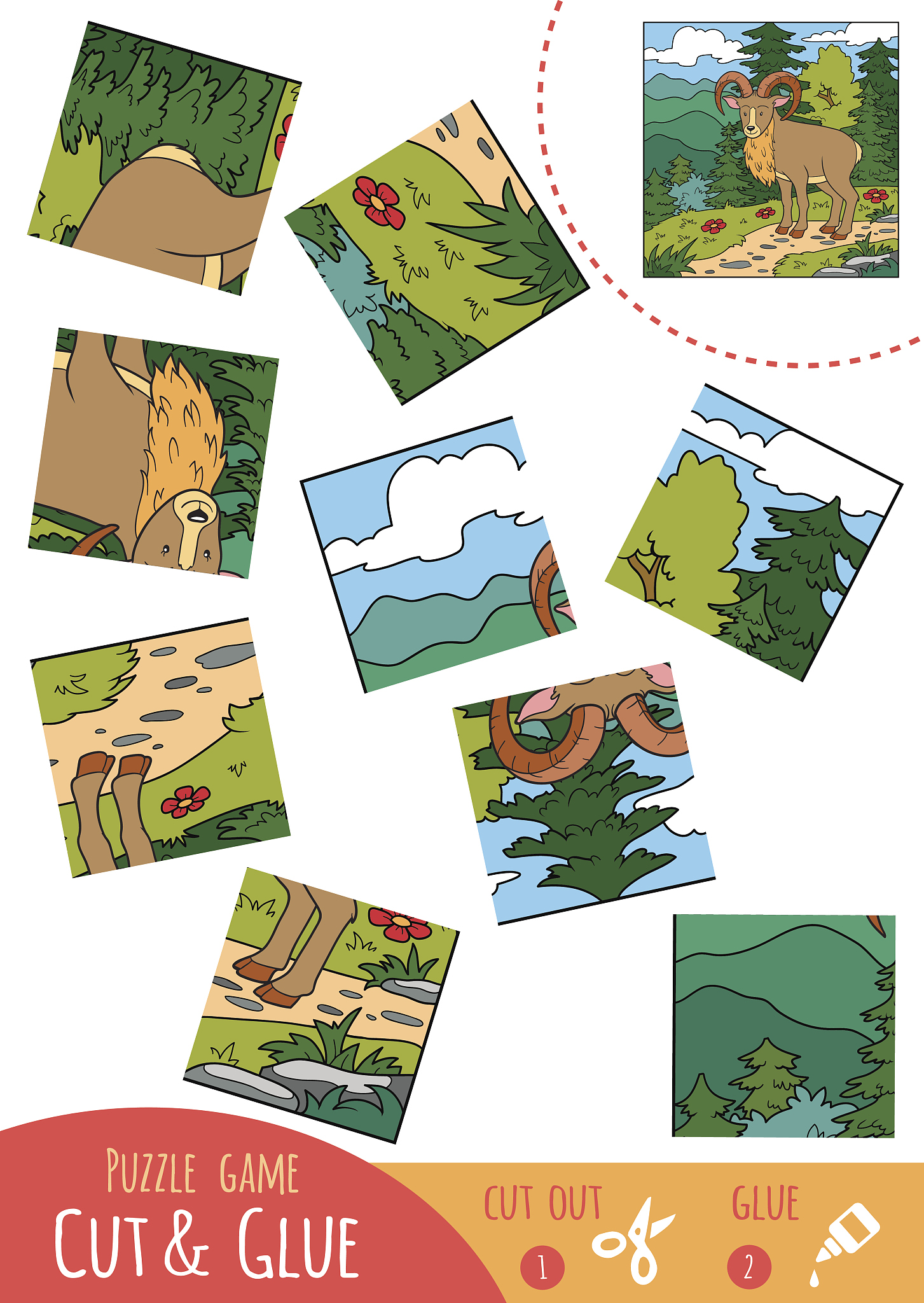 PUZZLE GAME
CUT & GLUE

CUT OUT
1

GLUE
2