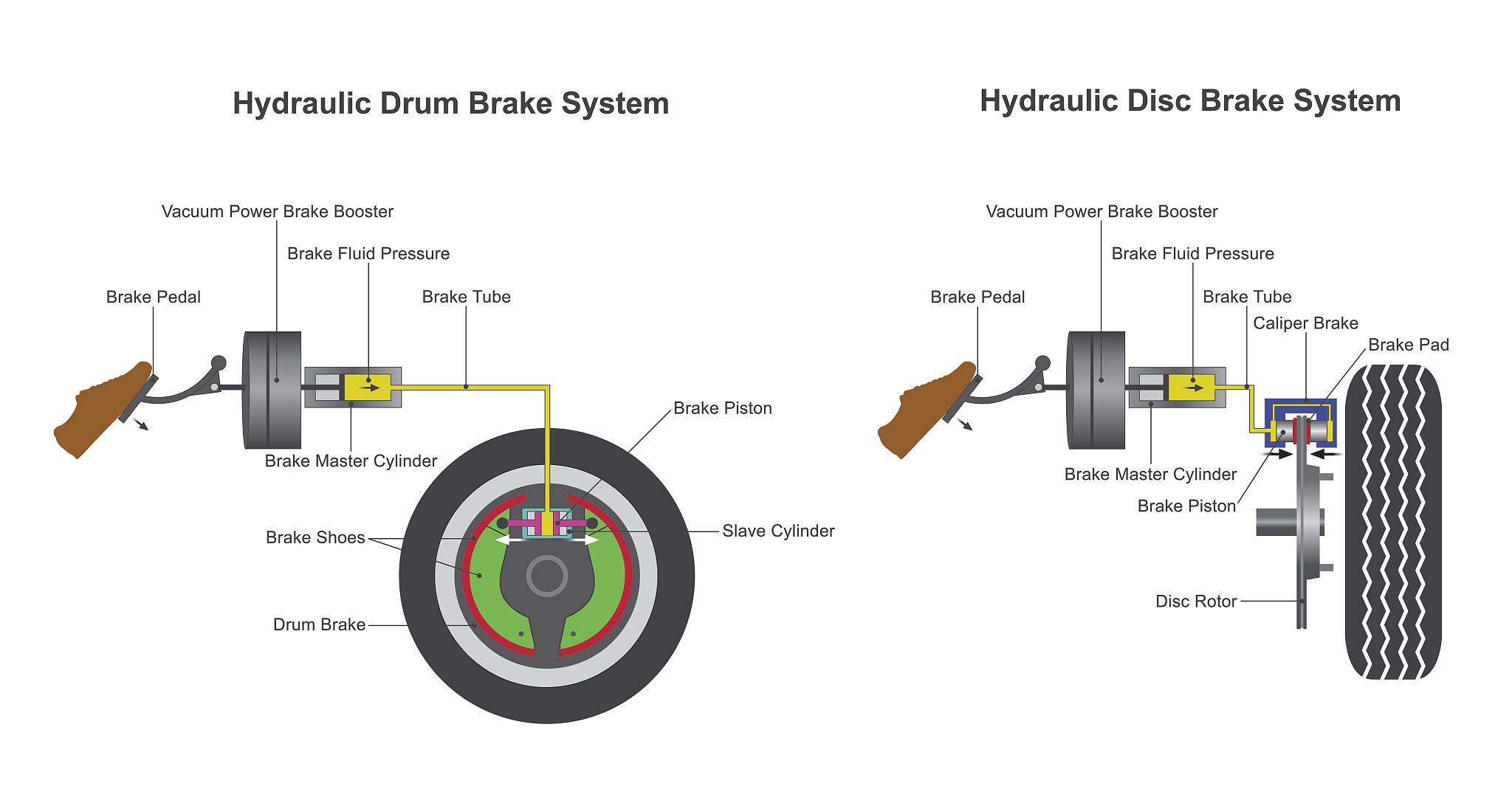 Hydraulic Drum Brake System

Vacuum Power Brake Booster
Brake Fluid Pressure
Brake Pedal
Brake Tube
Brake Piston
Brake Master Cylinder
Brake Shoes
Slave Cylinder
Drum Brake

Hydraulic Disc Brake System

Vacuum Power Brake Booster
Brake Fluid Pressure
Brake Pedal
Brake Tube
Caliper Brake
Brake Pad
Brake Master Cylinder
Brake Piston
Disc Rotor