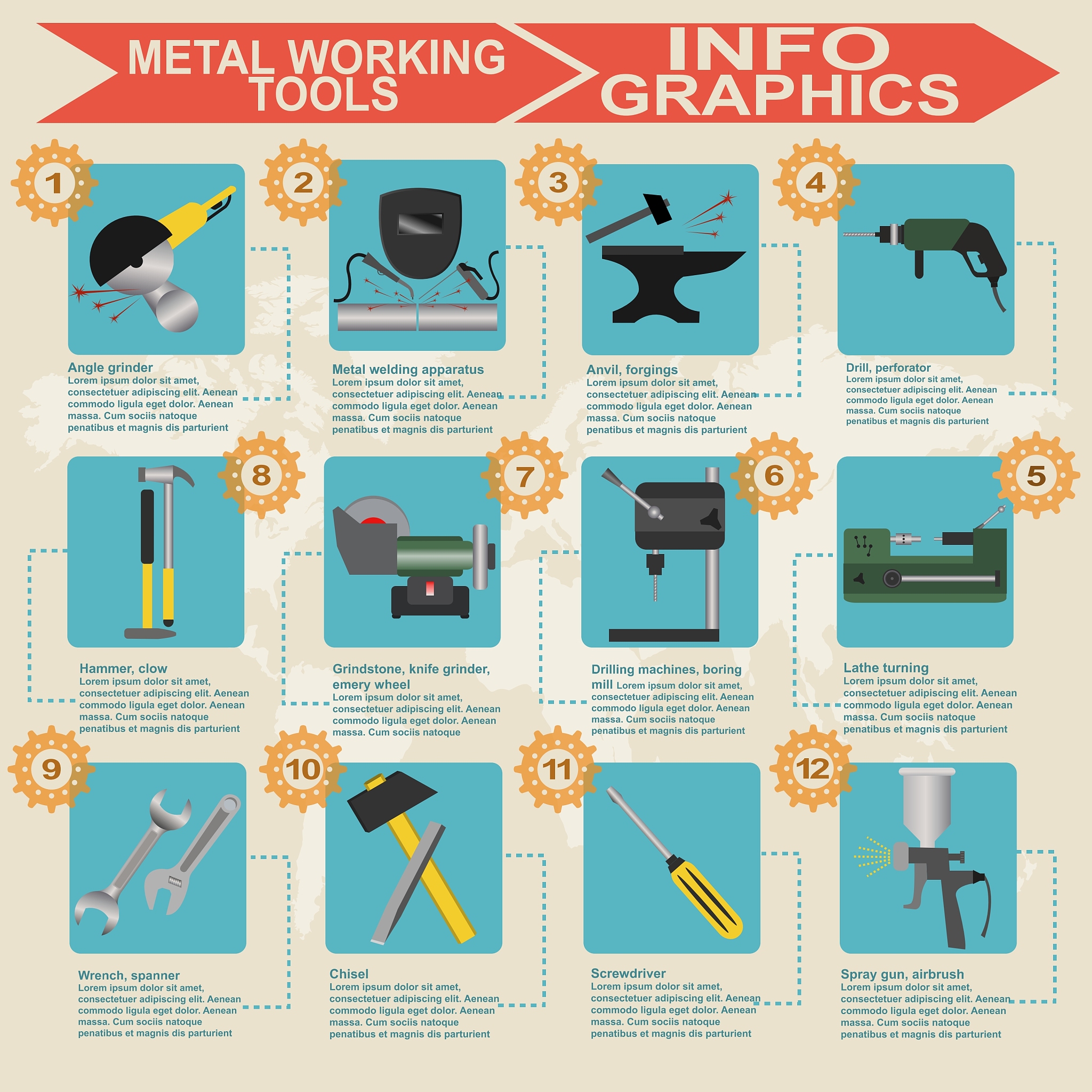 METAL WORKING TOOLS

INFO GRAPHICS

1

Angle grinder
Lorem ipsum dolor sit amet, consectetuer adipiscing elit. Aenean commodo ligula eget dolor. Aenean massa. Cum sociis natoque penatibus et magnis dis parturient

2

Metal welding apparatus
Lorem ipsum dolor sit amet, consectetuer adipiscing elit. Aenean commodo ligula eget dolor. Aenean massa. Cum sociis natoque penatibus et magnis dis parturient

3

Anvil, forgings
Lorem ipsum dolor sit amet, consectetuer adipiscing elit. Aenean commodo ligula eget dolor. Aenean massa. Cum sociis natoque penatibus et magnis dis parturient

4

Drill, perforator
Lorem ipsum dolor sit amet, consectetuer adipiscing elit. Aenean commodo ligula eget dolor. Aenean massa. Cum sociis natoque penatibus et magnis dis parturient

8

Hammer, clow
Lorem ipsum dolor sit amet, consectetuer adipiscing elit. Aenean commodo ligula eget dolor. Aenean massa. Cum sociis natoque penatibus et magnis dis parturient

7

Grindstone, knife grinder, emery wheel
Lorem ipsum dolor sit amet, consectetuer adipiscing elit. Aenean commodo ligula eget dolor. Aenean massa. Cum sociis natoque

6

Drilling machines, boring mill Lorem ipsum dolor sit amet, consectetuer adipiscing elit. Aenean commodo ligula eget dolor. Aenean massa. Cum sociis natoque penatibus et magnis dis parturient

5

Lathe turning
Lorem ipsum dolor sit amet, consectetuer adipiscing elit. Aenean commodo ligula eget dolor. Aenean massa. Cum sociis natoque penatibus et magnis dis parturient

9

Wrench, spanner
Lorem ipsum dolor sit amet, consectetuer adipiscing elit. Aenean commodo ligula eget dolor. Aenean massa. Cum sociis natoque penatibus et magnis dis parturient

10

Chisel
Lorem ipsum dolor sit amet, consectetuer adipiscing elit. Aenean commodo ligula eget dolor. Aenean massa. Cum sociis natoque penatibus et magnis dis parturient

11

Screwdriver
Lorem ipsum dolor sit amet, consectetuer adipiscing elit. Aenean commodo ligula eget dolor. Aenean massa. Cum sociis natoque penatibus et magnis dis parturient

12

Spray gun, airbrush
Lorem ipsum dolor sit amet, consectetuer adipiscing elit. Aenean commodo ligula eget dolor. Aenean massa. Cum sociis natoque penatibus et magnis dis parturient