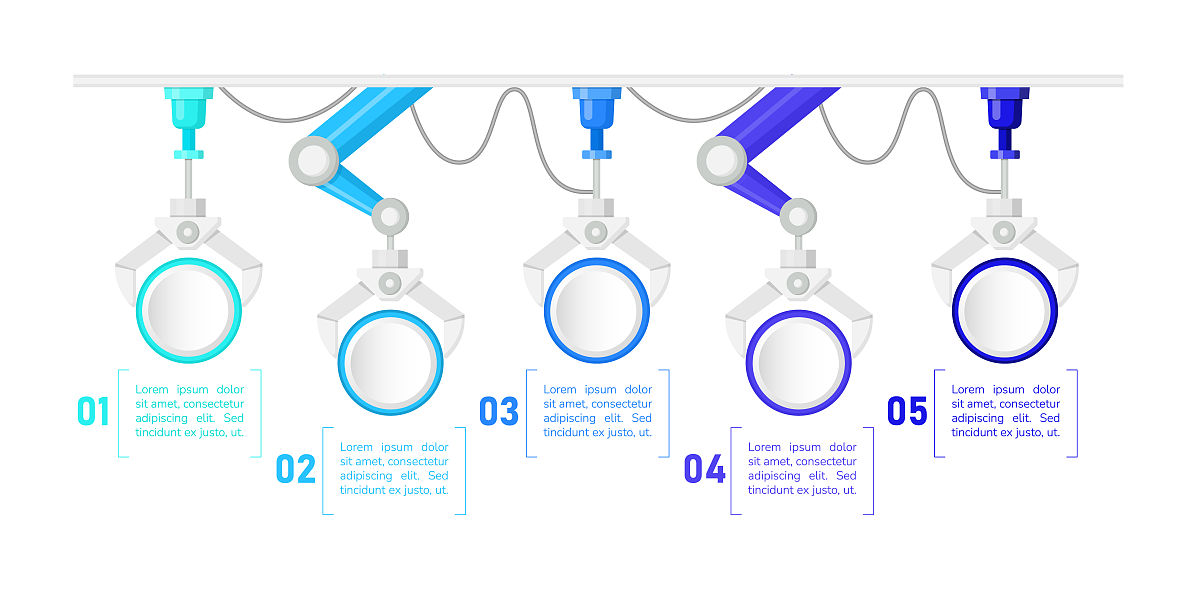 01
Lorem ipsum dolor sit amet, consectetur adipiscing elit. Sed tincidunt ex justo, ut.

02
Lorem ipsum dolor sit amet, consectetur adipiscing elit. Sed tincidunt ex justo, ut.

03
Lorem ipsum dolor sit amet, consectetur adipiscing elit. Sed tincidunt ex justo, ut.

04
Lorem ipsum dolor sit amet, consectetur adipiscing elit. Sed tincidunt ex justo, ut.

05
Lorem ipsum dolor sit amet, consectetur adipiscing elit. Sed tincidunt ex justo, ut.