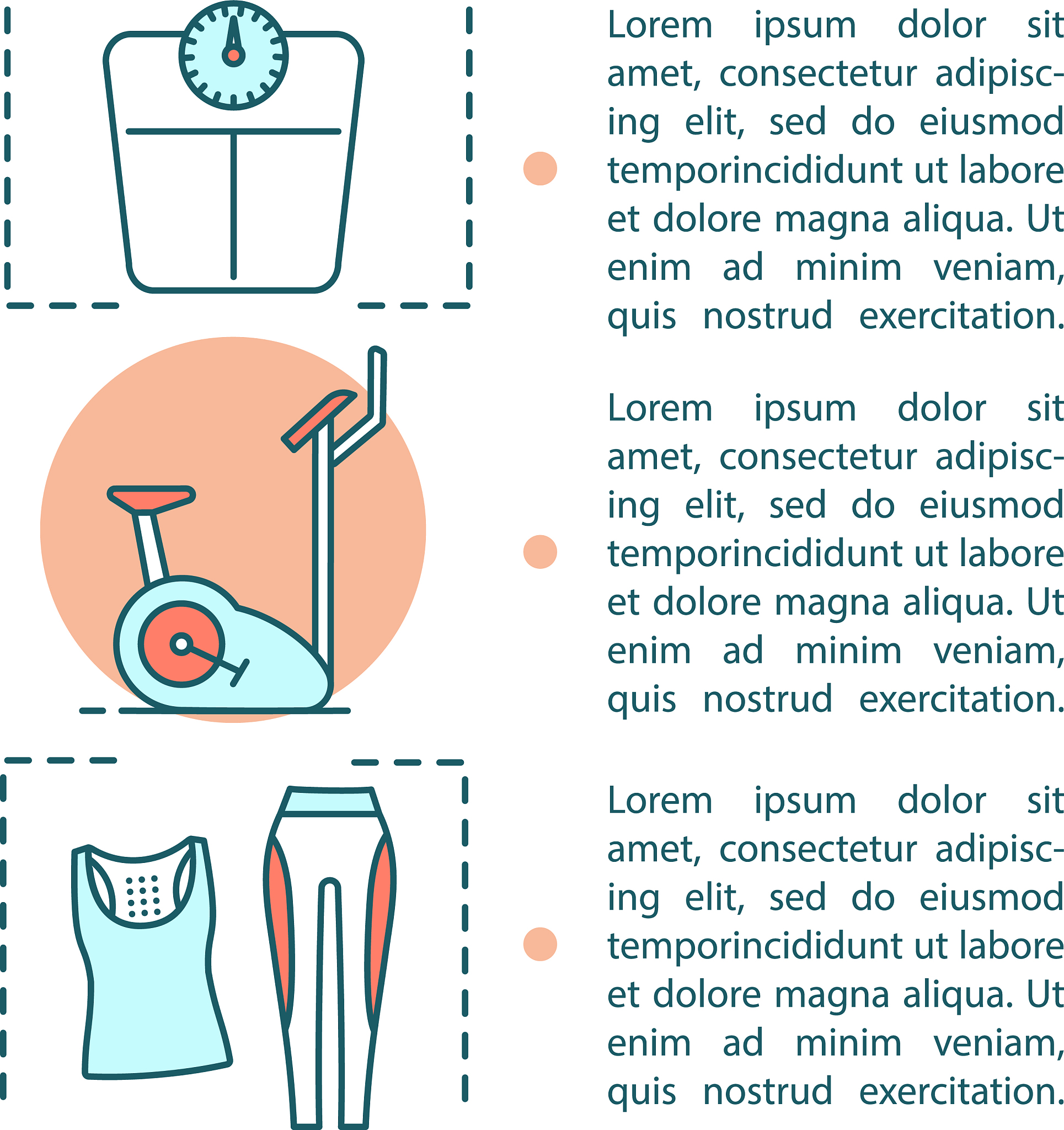 Lorem ipsum dolor sit amet, consectetur adipiscing elit, sed do eiusmod temporincididunt ut labore et dolore magna aliqua. Ut enim ad minim veniam, quis nostrud exercitation.

Lorem ipsum dolor sit amet, consectetur adipiscing elit, sed do eiusmod temporincididunt ut labore et dolore magna aliqua. Ut enim ad minim veniam, quis nostrud exercitation.

Lorem ipsum dolor sit amet, consectetur adipiscing elit, sed do eiusmod temporincididunt ut labore et dolore magna aliqua. Ut enim ad minim veniam, quis nostrud exercitation.