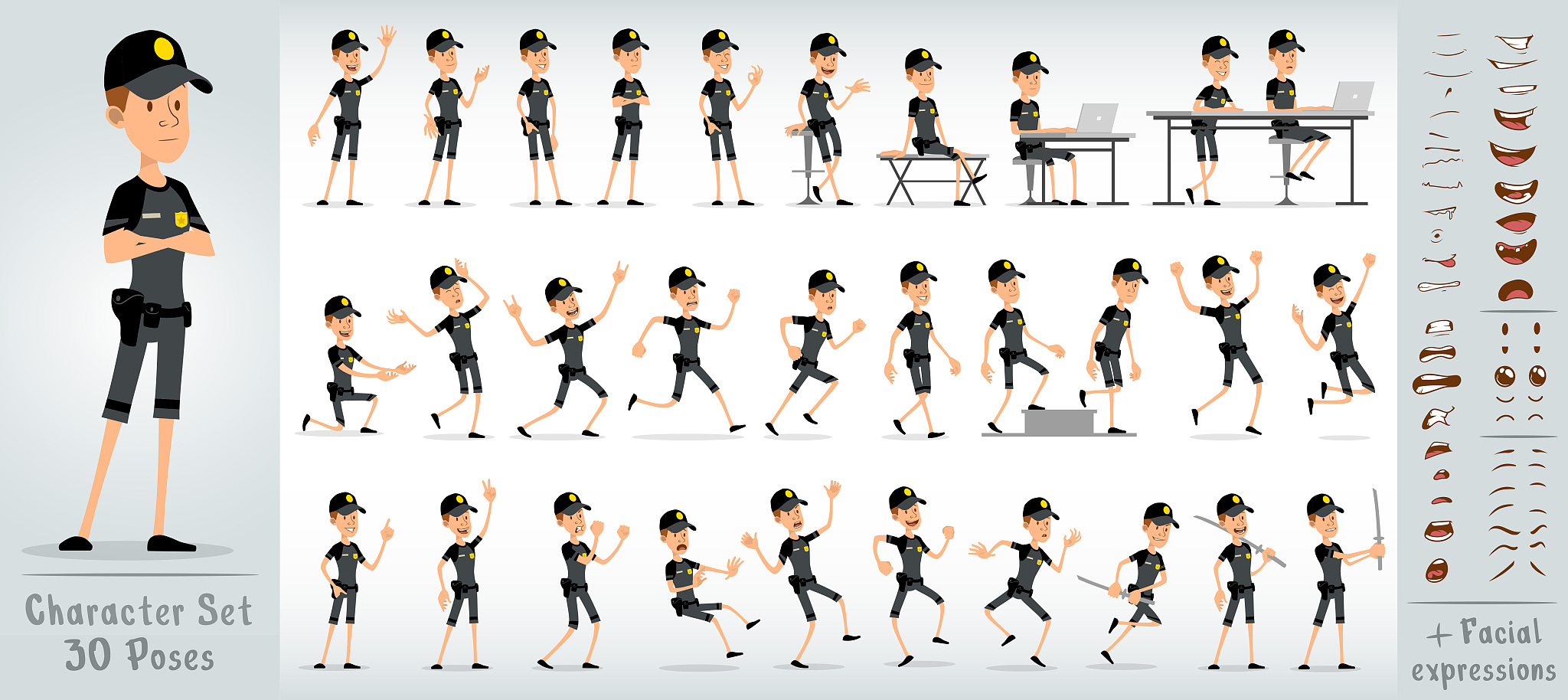 Character Set
30 Poses

+ Facial
expressions