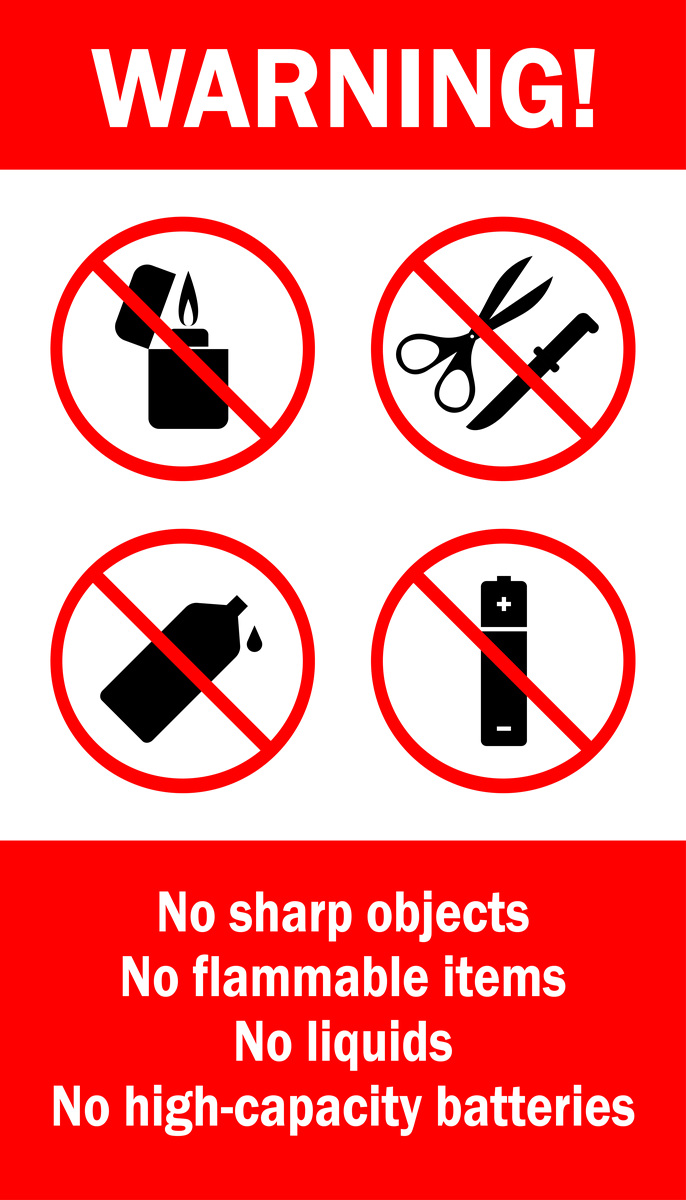 WARNING!

+

−

No sharp objects
No flammable items
No liquids
No high-capacity batteries