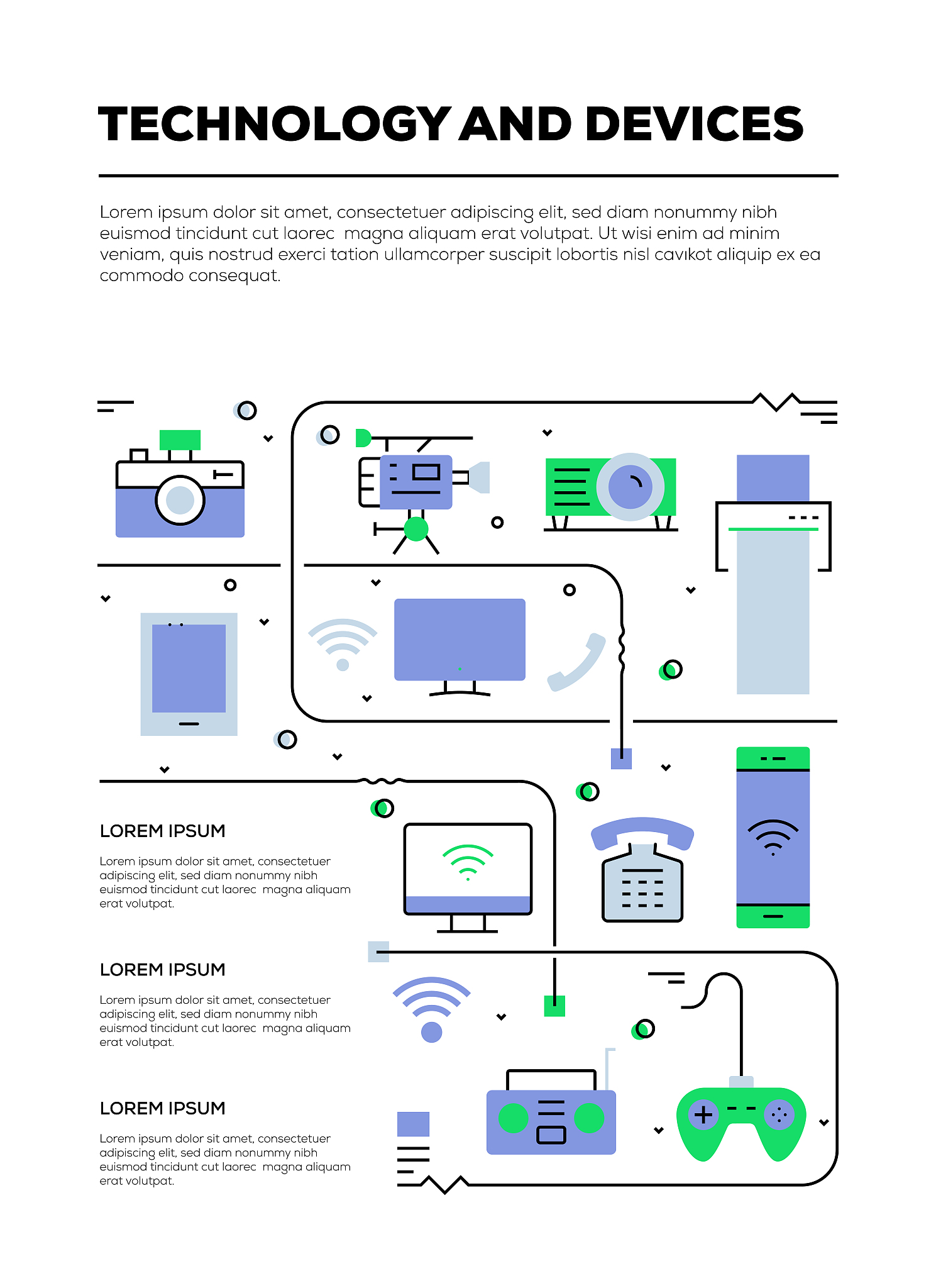 TECHNOLOGY AND DEVICES

Lorem ipsum dolor sit amet, consectetuer adipiscing elit, sed diam nonummy nibh euismod tincidunt cut laorec magna aliquam erat volutpat. Ut wisi enim ad minim veniam, quis nostrud exerci tation ullamcorper suscipit lobortis nisl cavıkot aliquip ex ea commodo consequat.

LOREM IPSUM

Lorem ipsum dolor sit amet, consectetuer adipiscing elit, sed diam nonummy nibh euismod tincidunt cut laorec magna aliquam erat volutpat.

LOREM IPSUM

Lorem ipsum dolor sit amet, consectetuer adipiscing elit, sed diam nonummy nibh euismod tincidunt cut laorec magna aliquam erat volutpat.

LOREM IPSUM

Lorem ipsum dolor sit amet, consectetuer adipiscing elit, sed diam nonummy nibh euismod tincidunt cut laorec magna aliquam erat volutpat.