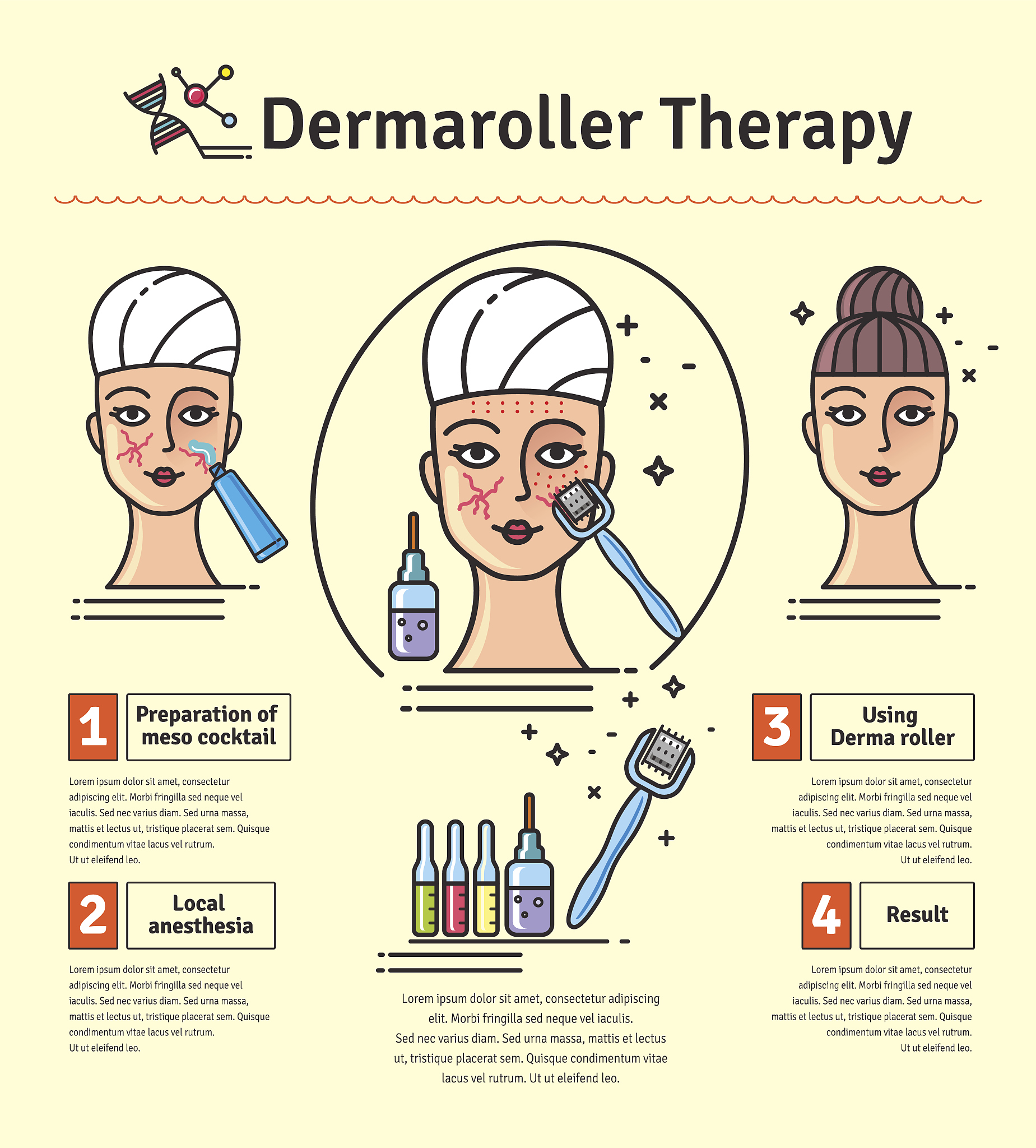 Dermaroller Therapy

1 Preparation of meso cocktail

Lorem ipsum dolor sit amet, consectetur adipiscing elit. Morbi fringilla sed neque vel iaculis. Sed nec varius diam. Sed urna massa, mattis et lectus ut, tristique placerat sem. Quisque condimentum vitae lacus vel rutrum. Ut ut eleifend leo.

2 Local anesthesia

Lorem ipsum dolor sit amet, consectetur adipiscing elit. Morbi fringilla sed neque vel iaculis. Sed nec varius diam. Sed urna massa, mattis et lectus ut, tristique placerat sem. Quisque condimentum vitae lacus vel rutrum. Ut ut eleifend leo.

Lorem ipsum dolor sit amet, consectetur adipiscing elit. Morbi fringilla sed neque vel iaculis. Sed nec varius diam. Sed urna massa, mattis et lectus ut, tristique placerat sem. Quisque condimentum vitae lacus vel rutrum. Ut ut eleifend leo.

3 Using Derma roller

Lorem ipsum dolor sit amet, consectetur adipiscing elit. Morbi fringilla sed neque vel iaculis. Sed nec varius diam. Sed urna massa, mattis et lectus ut, tristique placerat sem. Quisque condimentum vitae lacus vel rutrum. Ut ut eleifend leo.

4 Result

Lorem ipsum dolor sit amet, consectetur adipiscing elit. Morbi fringilla sed neque vel iaculis. Sed nec varius diam. Sed urna massa, mattis et lectus ut, tristique placerat sem. Quisque condimentum vitae lacus vel rutrum. Ut ut eleifend leo.