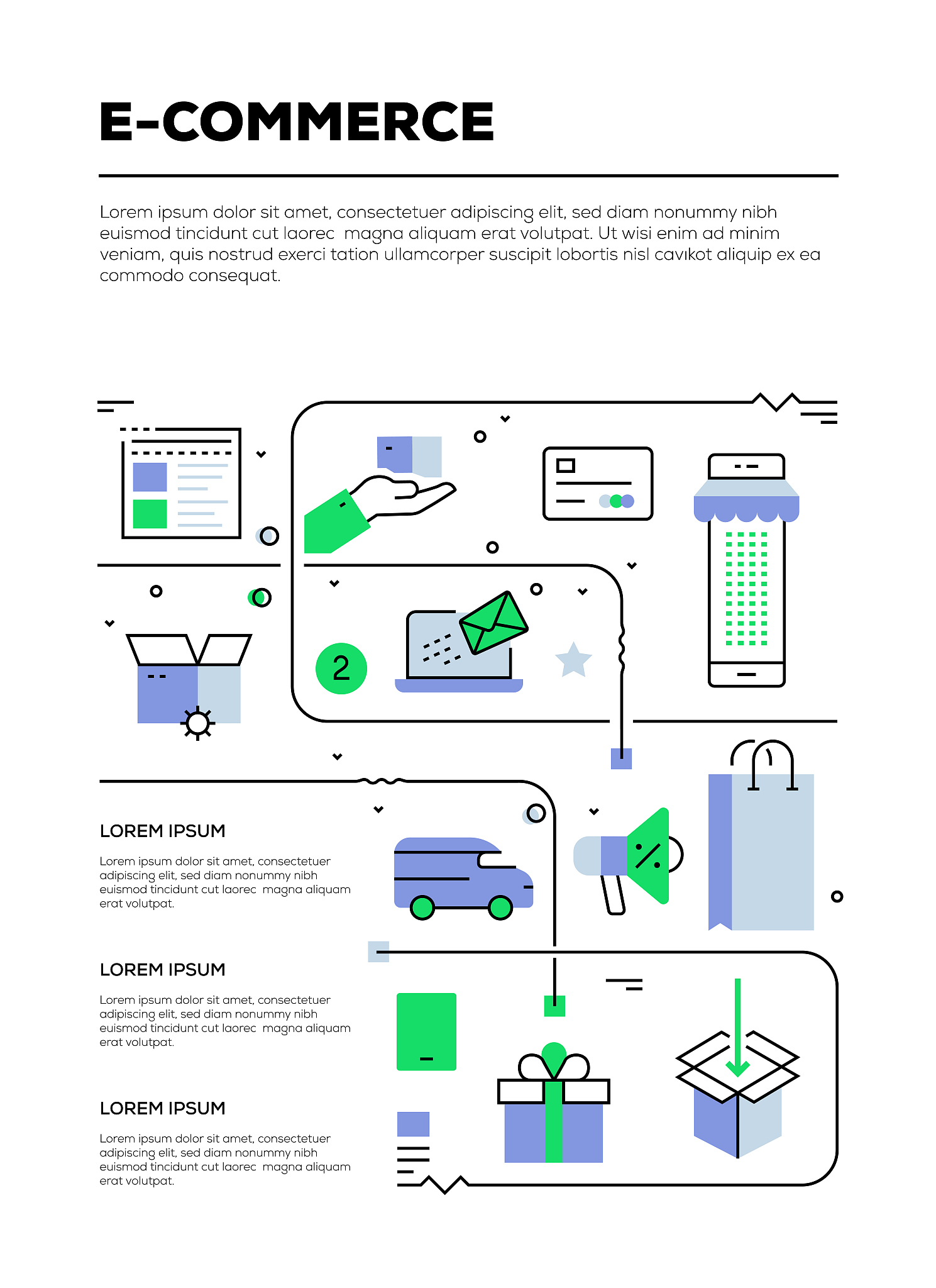 E-COMMERCE

Lorem ipsum dolor sit amet, consectetuer adipiscing elit, sed diam nonummy nibh euismod tincidunt cut laorec magna aliquam erat volutpat. Ut wisi enim ad minim veniam, quis nostrud exerci tation ullamcorper suscipit lobortis nisl cavıkot aliquip ex ea commodo consequat.

2

%

LOREM IPSUM

Lorem ipsum dolor sit amet, consectetuer adipiscing elit, sed diam nonummy nibh euismod tincidunt cut laorec magna aliquam erat volutpat.

LOREM IPSUM

Lorem ipsum dolor sit amet, consectetuer adipiscing elit, sed diam nonummy nibh euismod tincidunt cut laorec magna aliquam erat volutpat.

LOREM IPSUM

Lorem ipsum dolor sit amet, consectetuer adipiscing elit, sed diam nonummy nibh euismod tincidunt cut laorec magna aliquam erat volutpat.