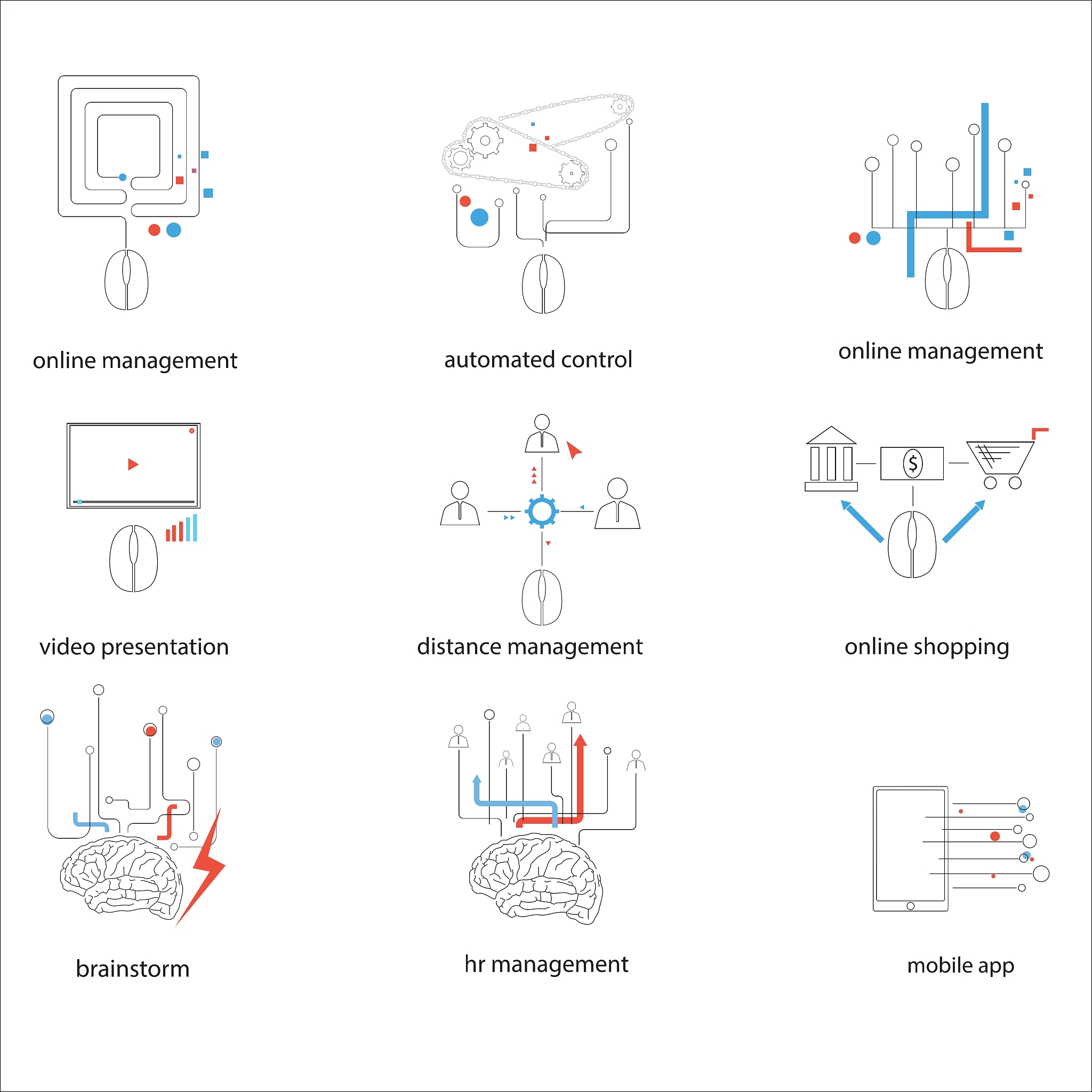 online management

automated control

online management

video presentation

distance management

$

online shopping

brainstorm

hr management

mobile app