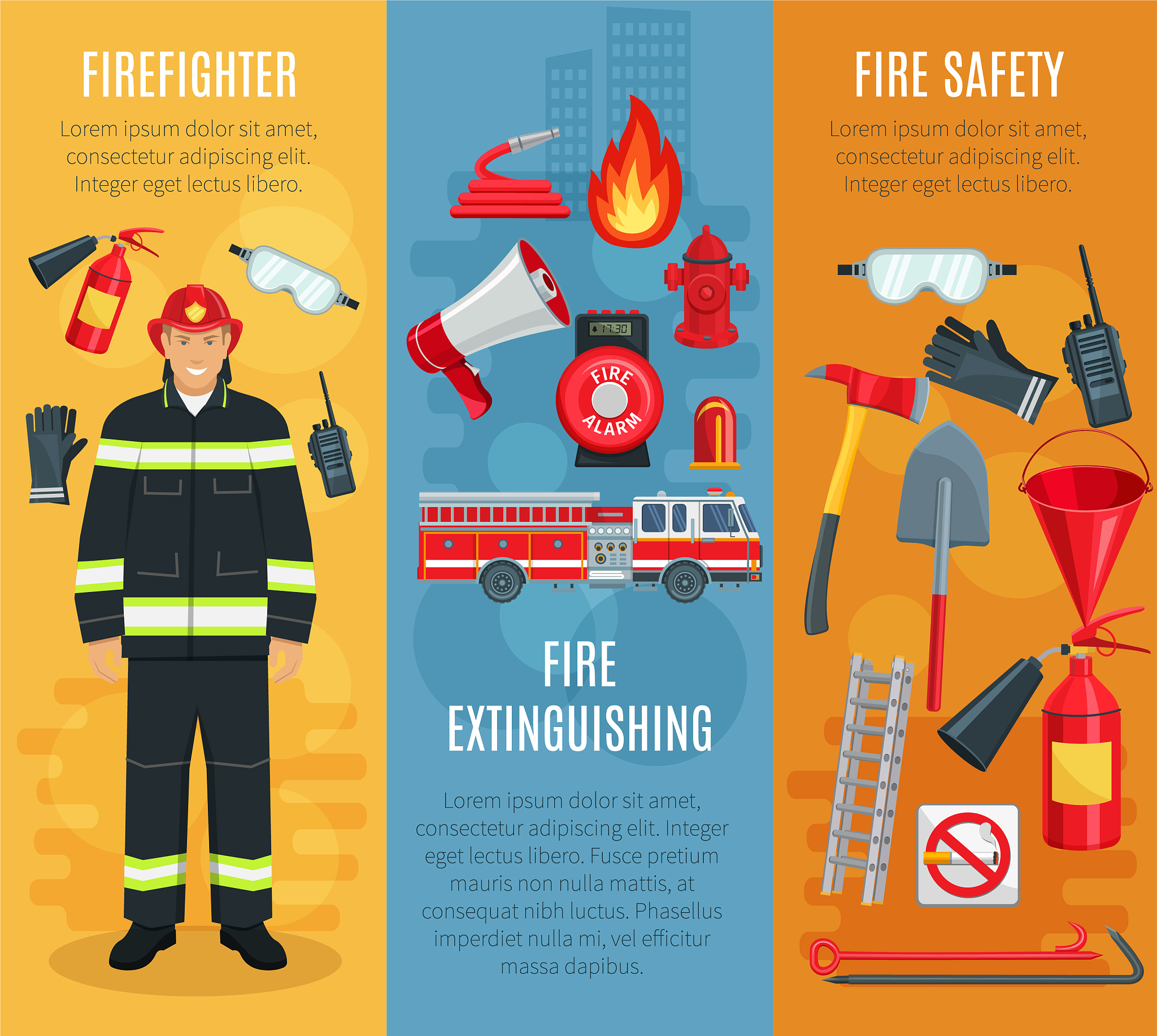 FIREFIGHTER

Lorem ipsum dolor sit amet, consectetur adipiscing elit. Integer eget lectus libero.

17:30

FIRE ALARM

FIRE EXTINGUISHING

Lorem ipsum dolor sit amet, consectetur adipiscing elit. Integer eget lectus libero. Fusce pretium mauris non nulla mattis, at consequat nibh luctus. Phasellus imperdiet nulla mi, vel efficitur massa dapibus.

FIRE SAFETY

Lorem ipsum dolor sit amet, consectetur adipiscing elit. Integer eget lectus libero.