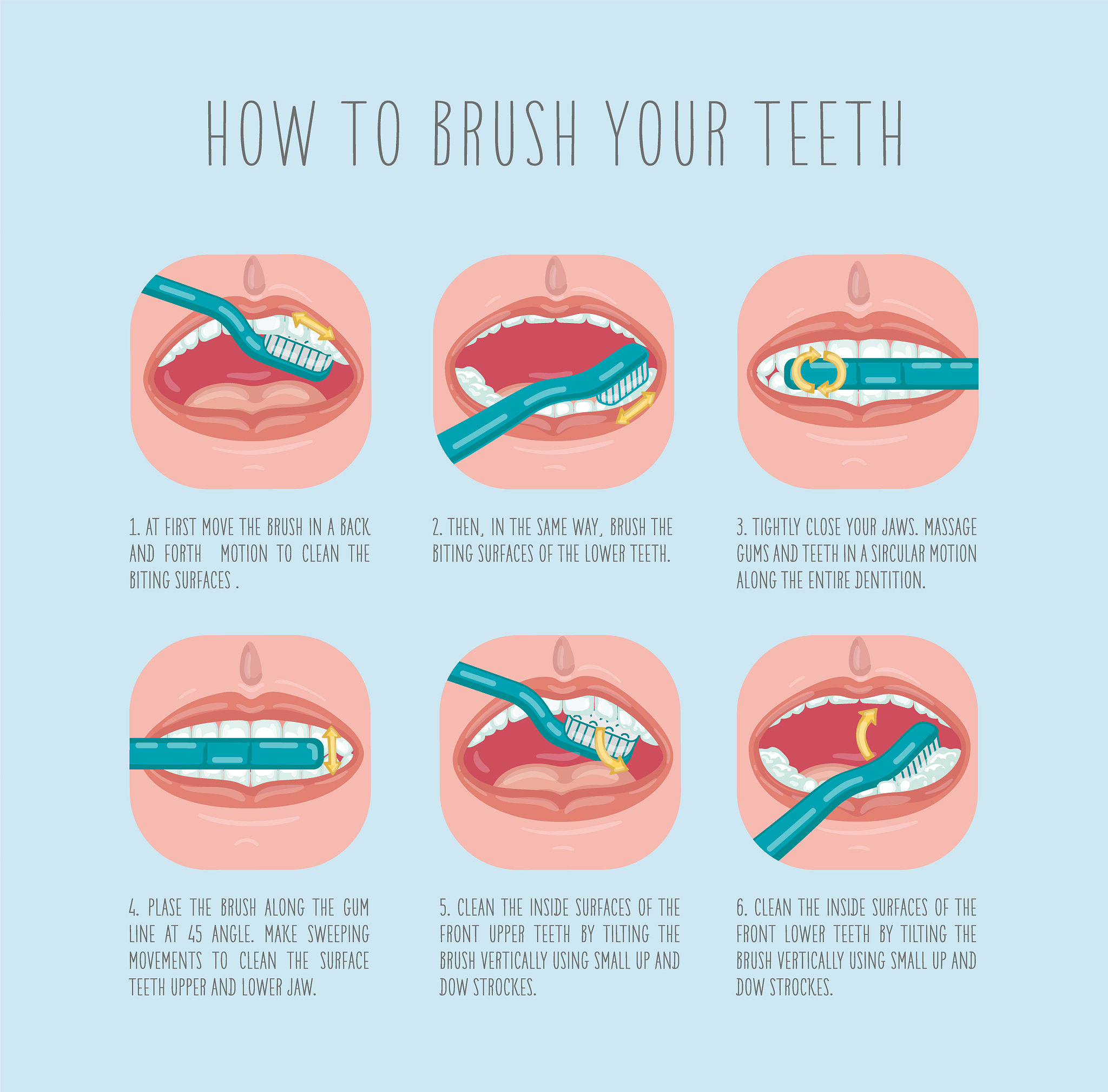 HOW TO BRUSH YOUR TEETH

1. AT FIRST MOVE THE BRUSH IN A BACK AND FORTH MOTION TO CLEAN THE BITING SURFACES .

2. THEN, IN THE SAME WAY, BRUSH THE BITING SURFACES OF THE LOWER TEETH.

3. TIGHTLY CLOSE YOUR JAWS. MASSAGE GUMS AND TEETH IN A SIRCULAR MOTION ALONG THE ENTIRE DENTITION.

4. PLASE THE BRUSH ALONG THE GUM LINE AT 45 ANGLE. MAKE SWEEPING MOVEMENTS TO CLEAN THE SURFACE TEETH UPPER AND LOWER JAW.

5. CLEAN THE INSIDE SURFACES OF THE FRONT UPPER TEETH BY TILTING THE BRUSH VERTICALLY USING SMALL UP AND DOW STROCKES.

6. CLEAN THE INSIDE SURFACES OF THE FRONT LOWER TEETH BY TILTING THE BRUSH VERTICALLY USING SMALL UP AND DOW STROCKES.