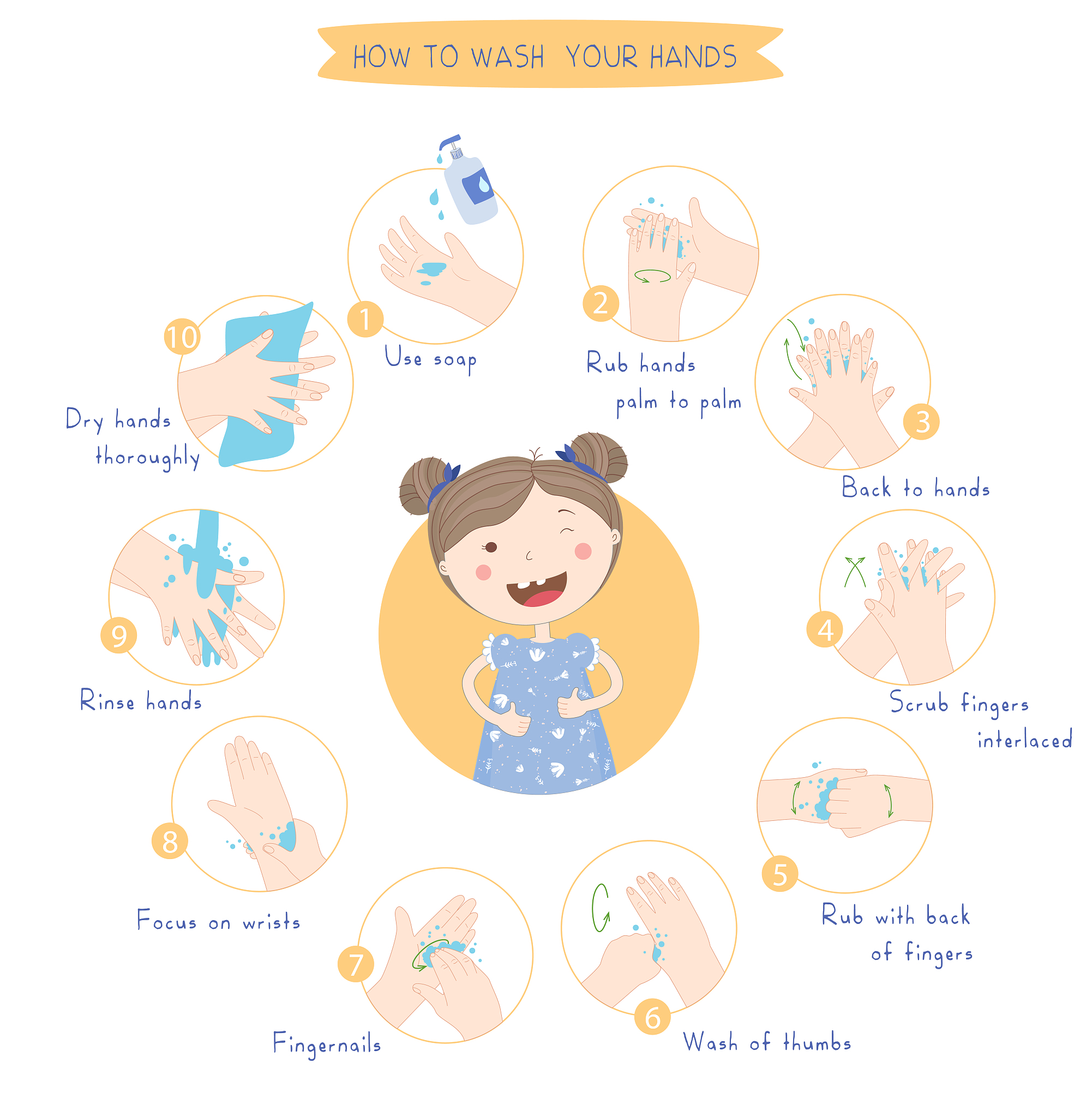 HOW TO WASH YOUR HANDS

1 Use soap

2 Rub hands palm to palm

3 Back to hands

4 Scrub fingers interlaced

5 Rub with back of fingers

6 Wash of thumbs

7 Fingernails

8 Focus on wrists

9 Rinse hands

10 Dry hands thoroughly