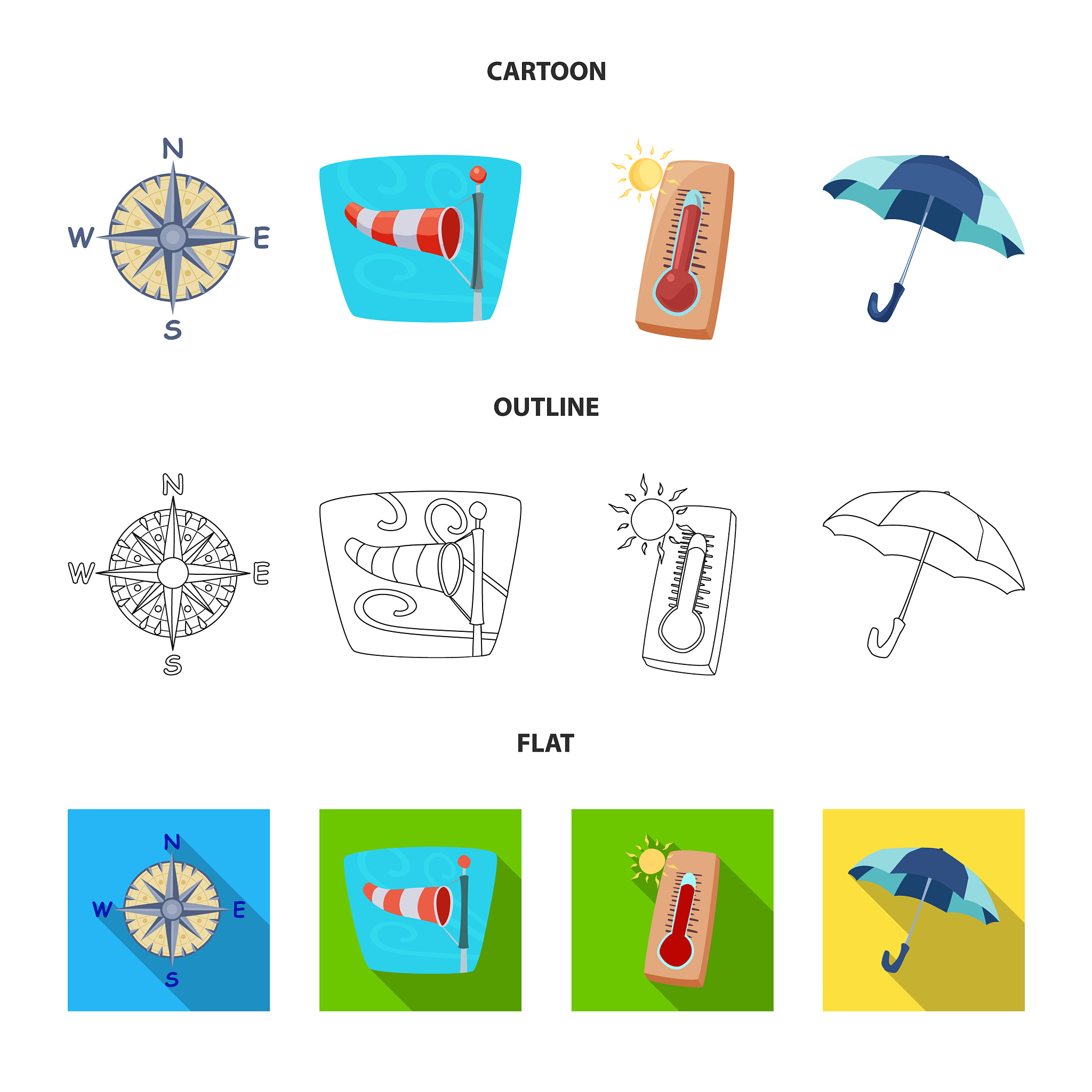 CARTOON

N
W
E
S

OUTLINE

N
W
E
S

FLAT

N
W
E
S