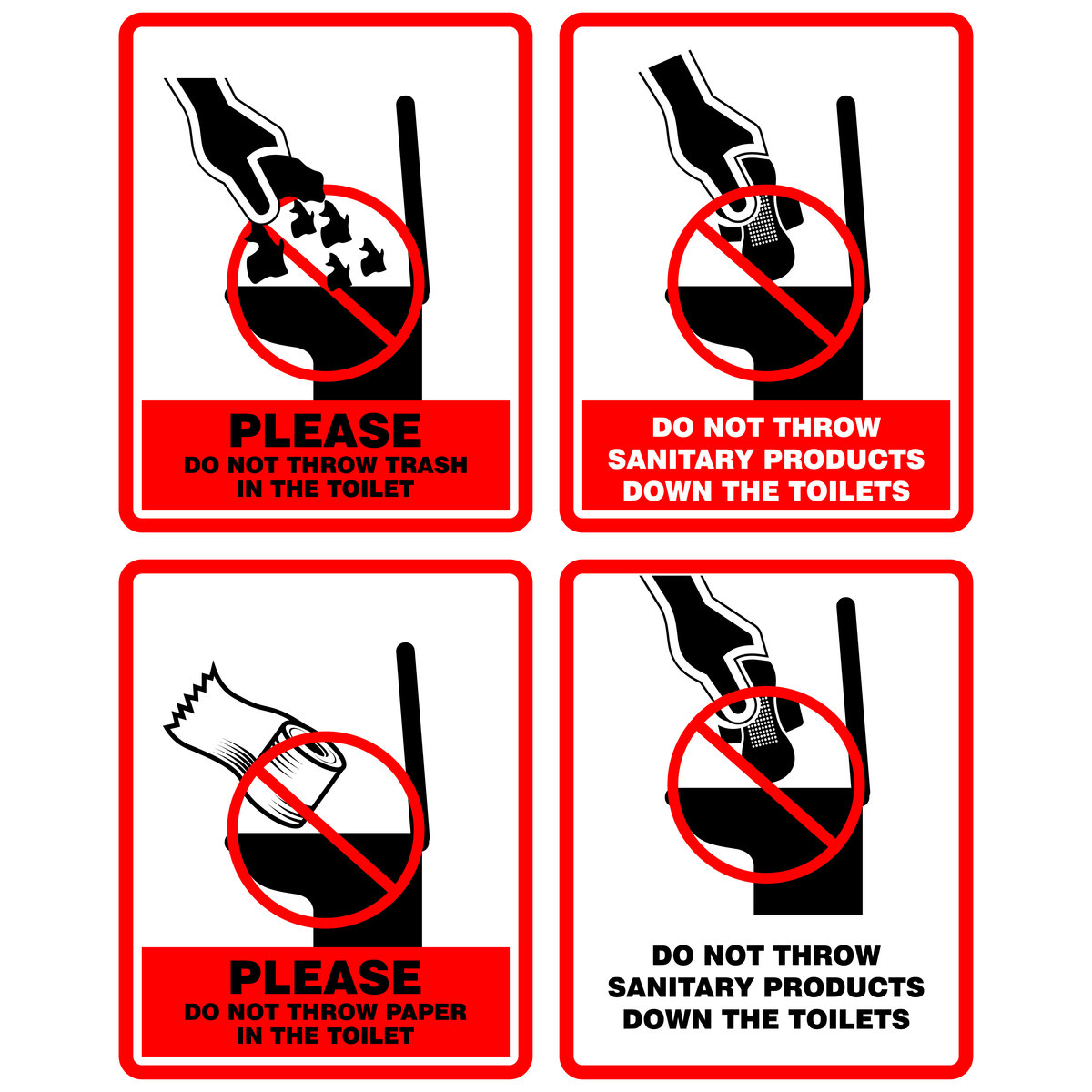 PLEASE
DO NOT THROW TRASH IN THE TOILET

DO NOT THROW SANITARY PRODUCTS DOWN THE TOILETS

PLEASE
DO NOT THROW PAPER IN THE TOILET

DO NOT THROW SANITARY PRODUCTS DOWN THE TOILETS