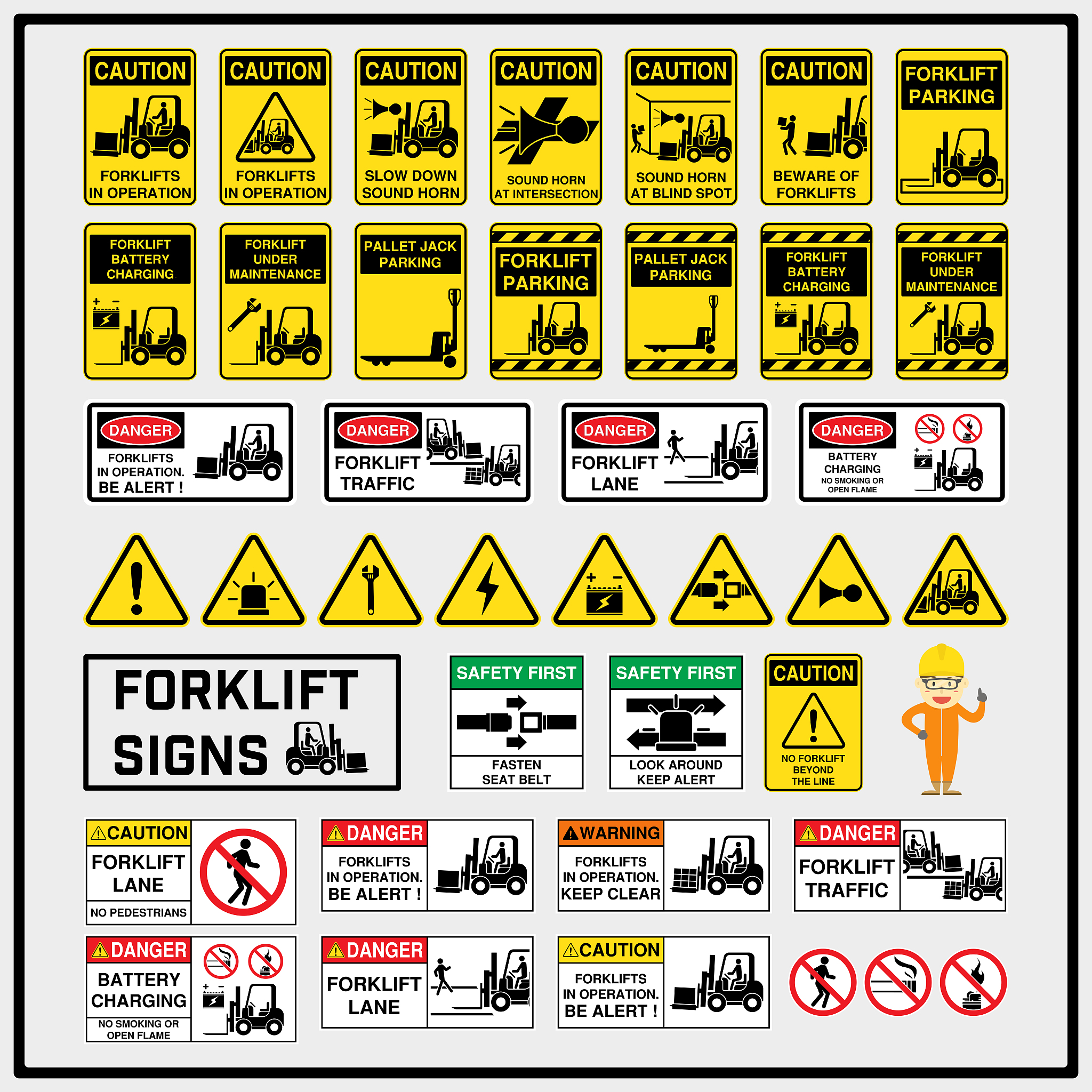 CAUTION
FORKLIFTS IN OPERATION

CAUTION
FORKLIFTS IN OPERATION

CAUTION
SLOW DOWN SOUND HORN

CAUTION
SOUND HORN AT INTERSECTION

CAUTION
SOUND HORN AT BLIND SPOT

CAUTION
BEWARE OF FORKLIFTS

FORKLIFT PARKING

FORKLIFT BATTERY CHARGING

FORKLIFT UNDER MAINTENANCE

PALLET JACK PARKING

FORKLIFT PARKING

PALLET JACK PARKING

FORKLIFT BATTERY CHARGING

FORKLIFT UNDER MAINTENANCE

DANGER
FORKLIFTS IN OPERATION. BE ALERT !

DANGER
FORKLIFT TRAFFIC

DANGER
FORKLIFT LANE

DANGER
BATTERY CHARGING
NO SMOKING OR OPEN FLAME

FORKLIFT SIGNS

SAFETY FIRST
FASTEN SEAT BELT

SAFETY FIRST
LOOK AROUND KEEP ALERT

CAUTION
NO FORKLIFT BEYOND THE LINE

CAUTION
FORKLIFT LANE
NO PEDESTRIANS

DANGER
FORKLIFTS IN OPERATION. BE ALERT !

WARNING
FORKLIFTS IN OPERATION. KEEP CLEAR

DANGER
FORKLIFT TRAFFIC

DANGER
BATTERY CHARGING
NO SMOKING OR OPEN FLAME

DANGER
FORKLIFT LANE

CAUTION
FORKLIFTS IN OPERATION. BE ALERT !