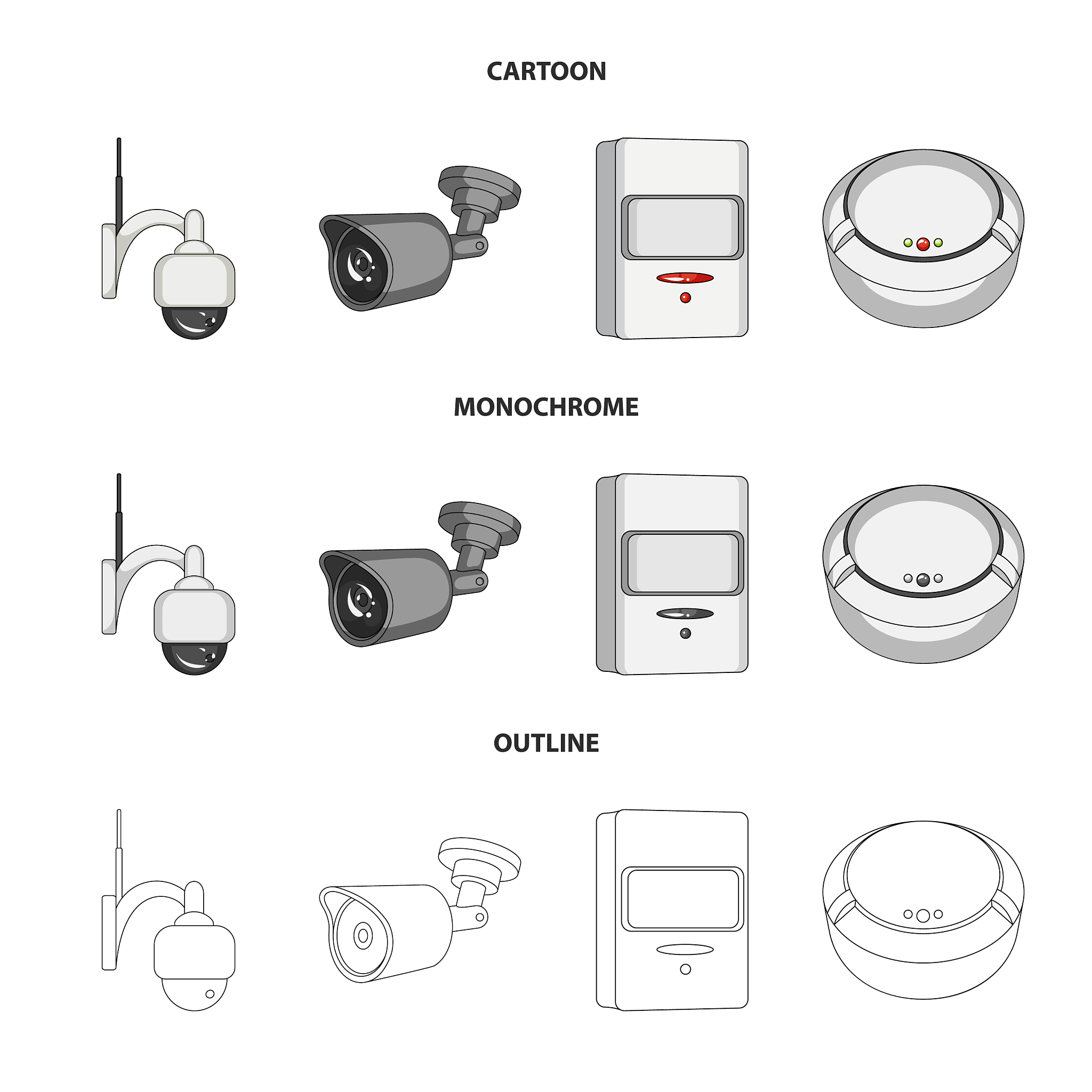 CARTOON

MONOCHROME

OUTLINE