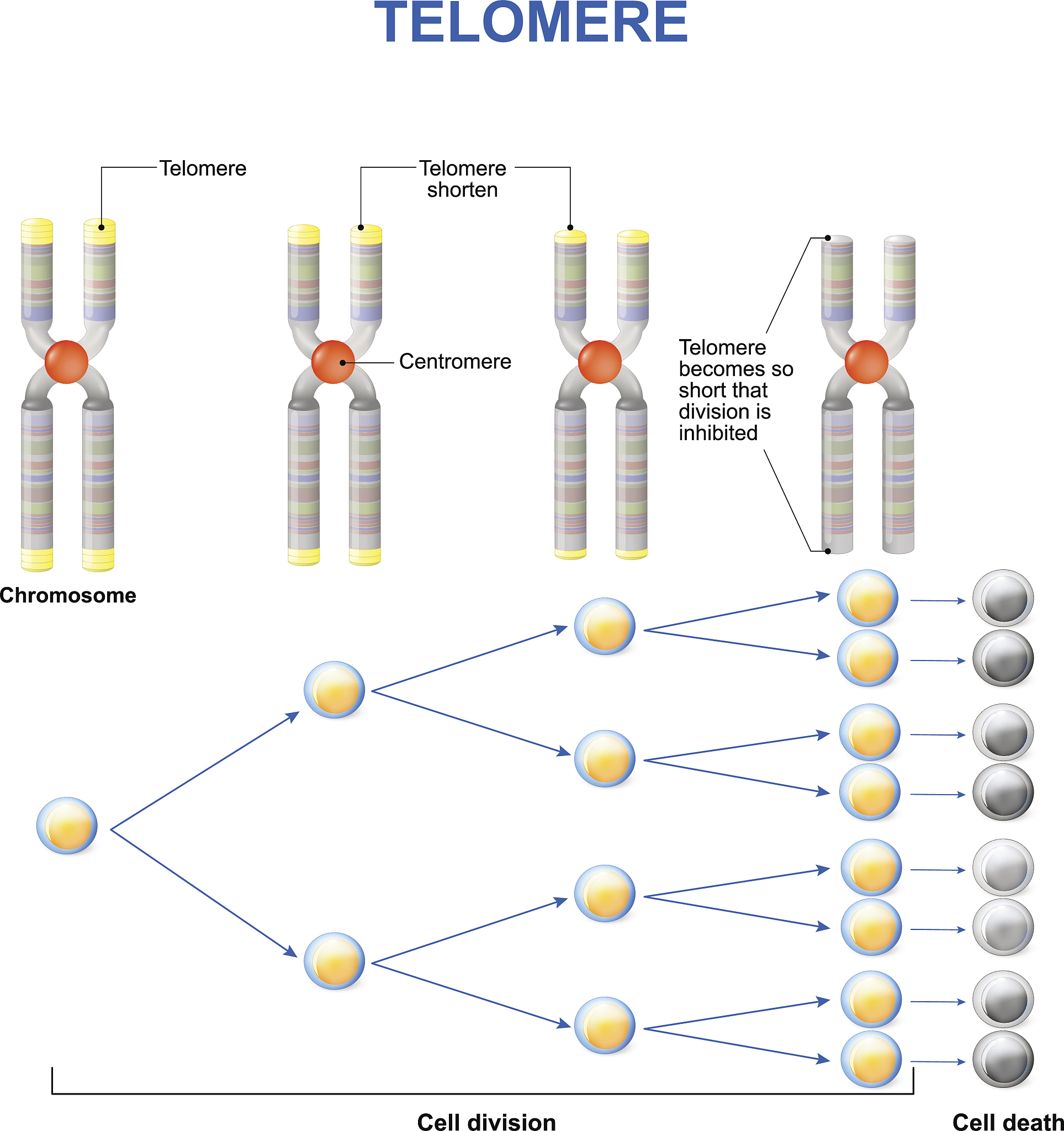 TELOMERE

Telomere

Telomere shorten

Centromere

Telomere becomes so short that division is inhibited

Chromosome

Cell division

Cell death