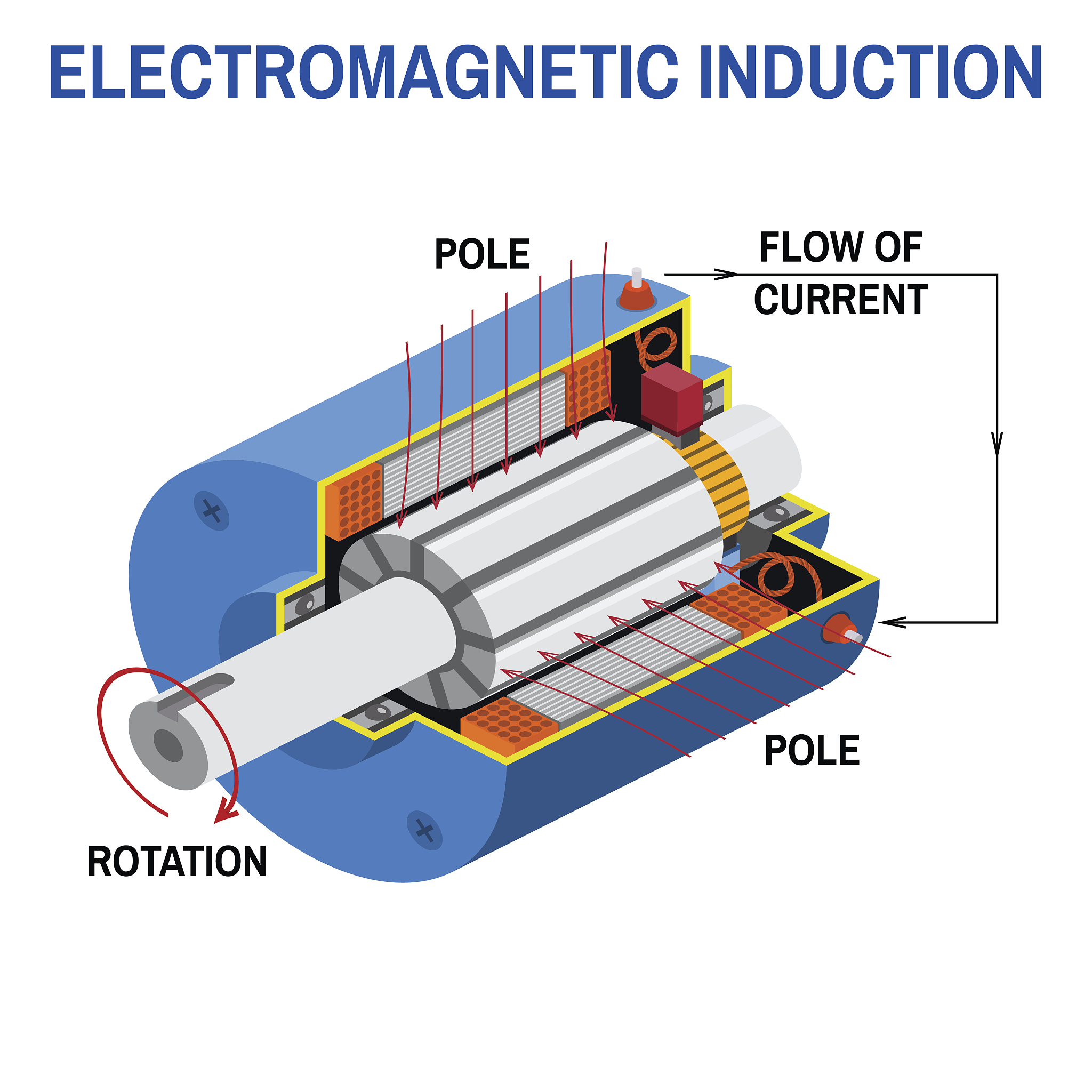 ELECTROMAGNETIC INDUCTION

POLE

FLOW OF CURRENT

POLE

ROTATION