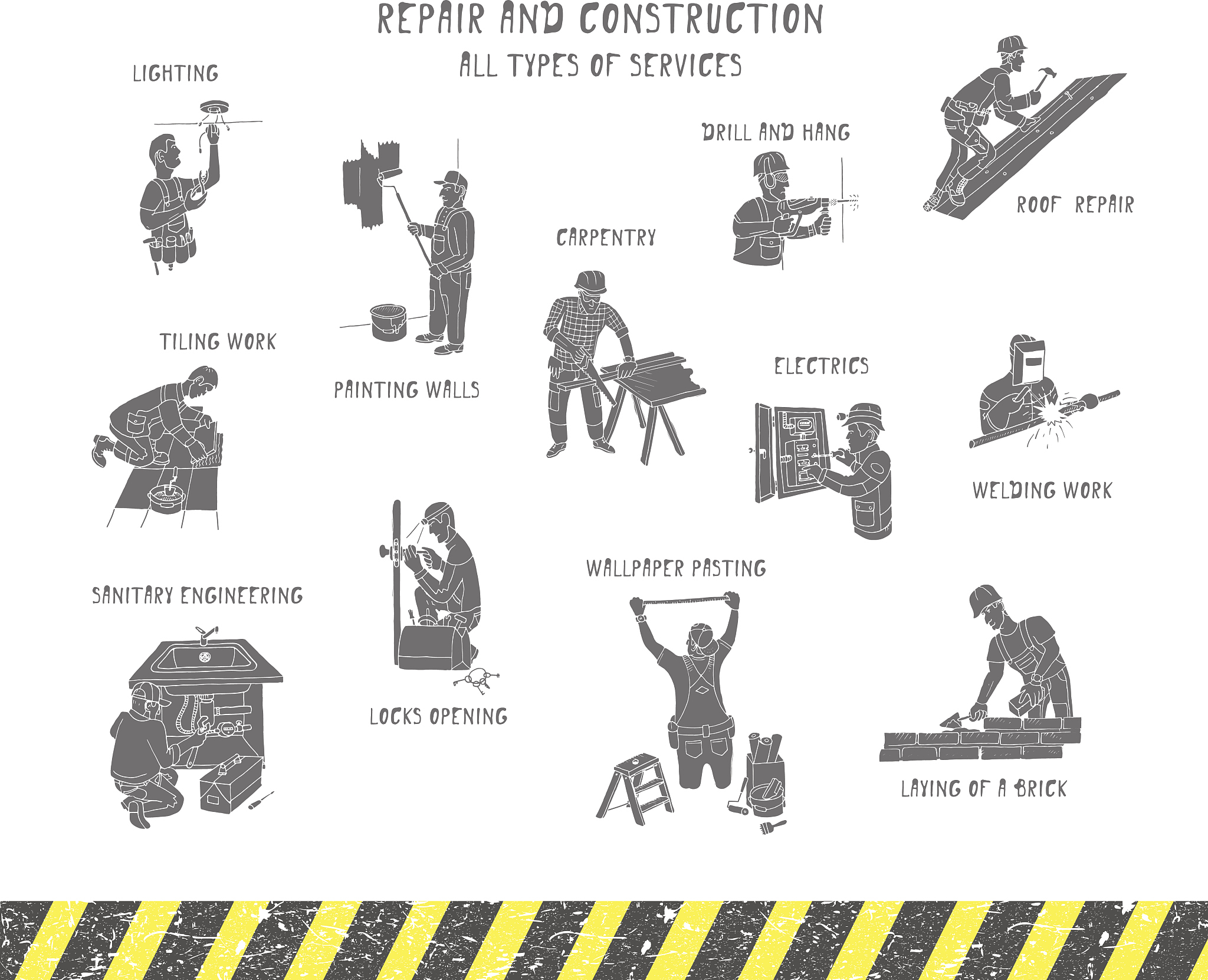 REPAIR AND CONSTRUCTION
ALL TYPES OF SERVICES

LIGHTING

DRILL AND HANG

ROOF REPAIR

CARPENTRY

TILING WORK

PAINTING WALLS

ELECTRICS

WELDING WORK

WALLPAPER PASTING

SANITARY ENGINEERING

LOCKS OPENING

LAYING OF A BRICK